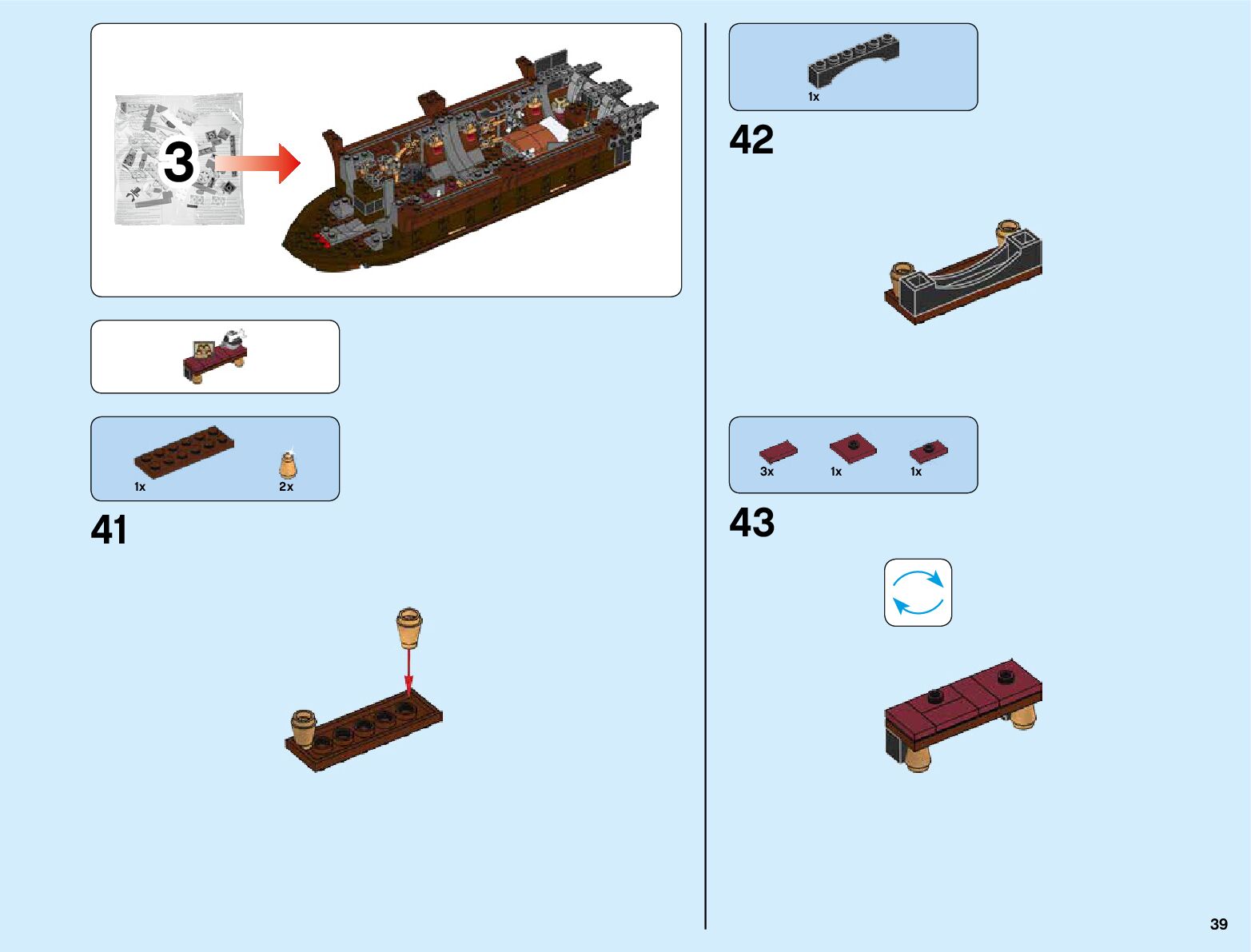 3

1x 2x

41

1x

42

3x 1x 1x

43

39