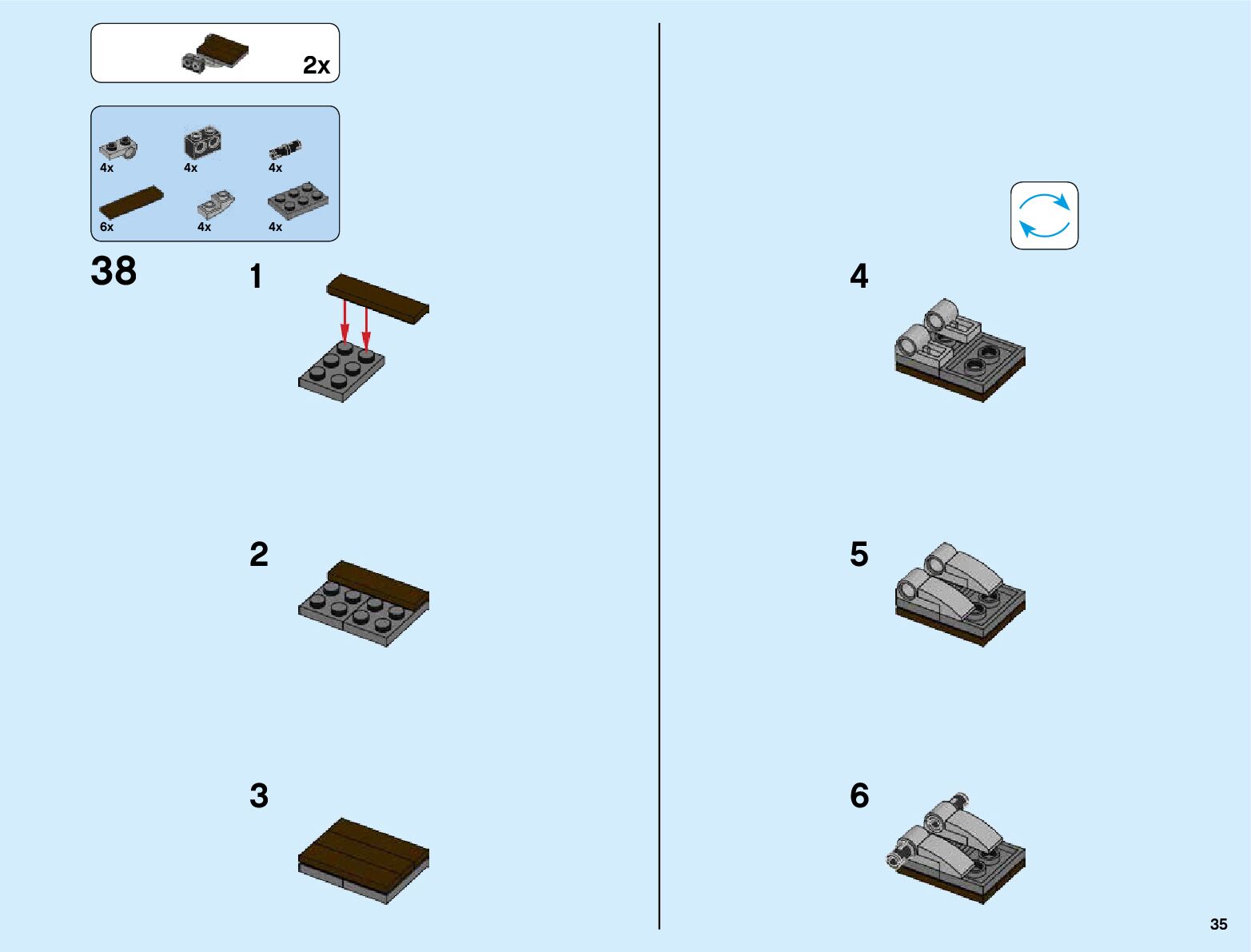 2x

4x
4x
4x
6x
4x
4x

38

1

2

3

4

5

6

35