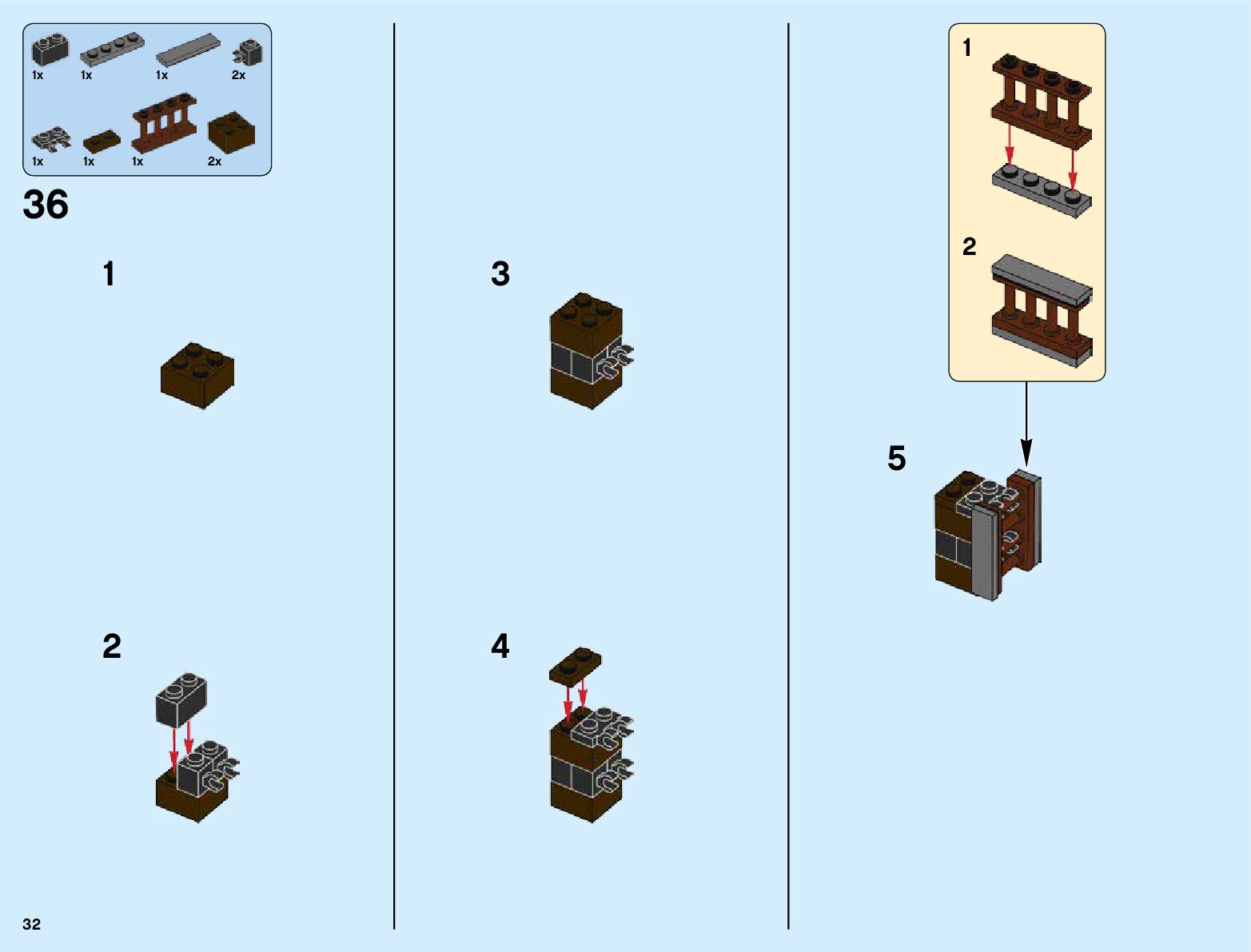 1x 1x 1x 2x
1x 1x 1x 2x

36

1

2

3

4

1

2

5

32