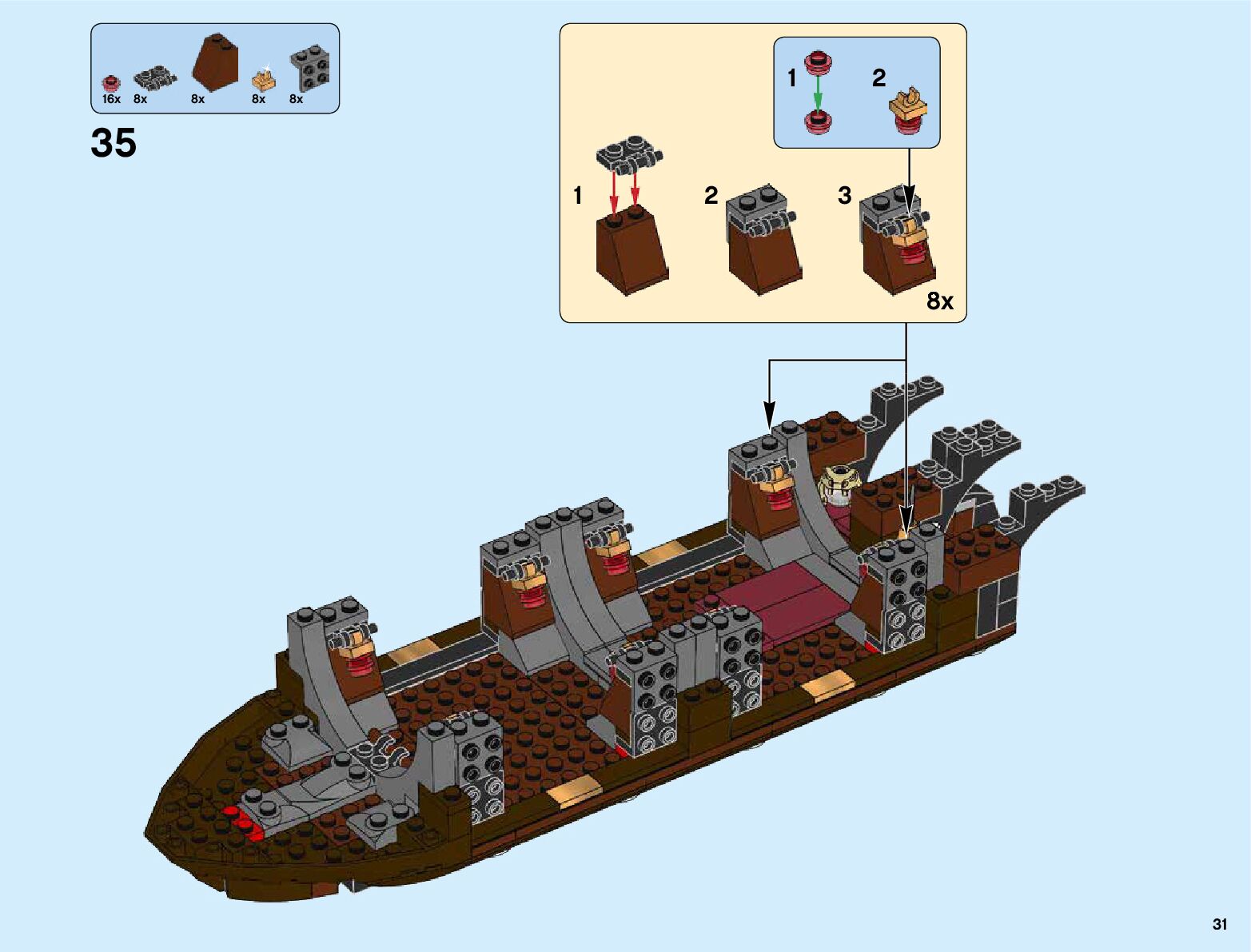 16x 8x 8x 8x 8x

35

1 2

1 2 3

8x

31