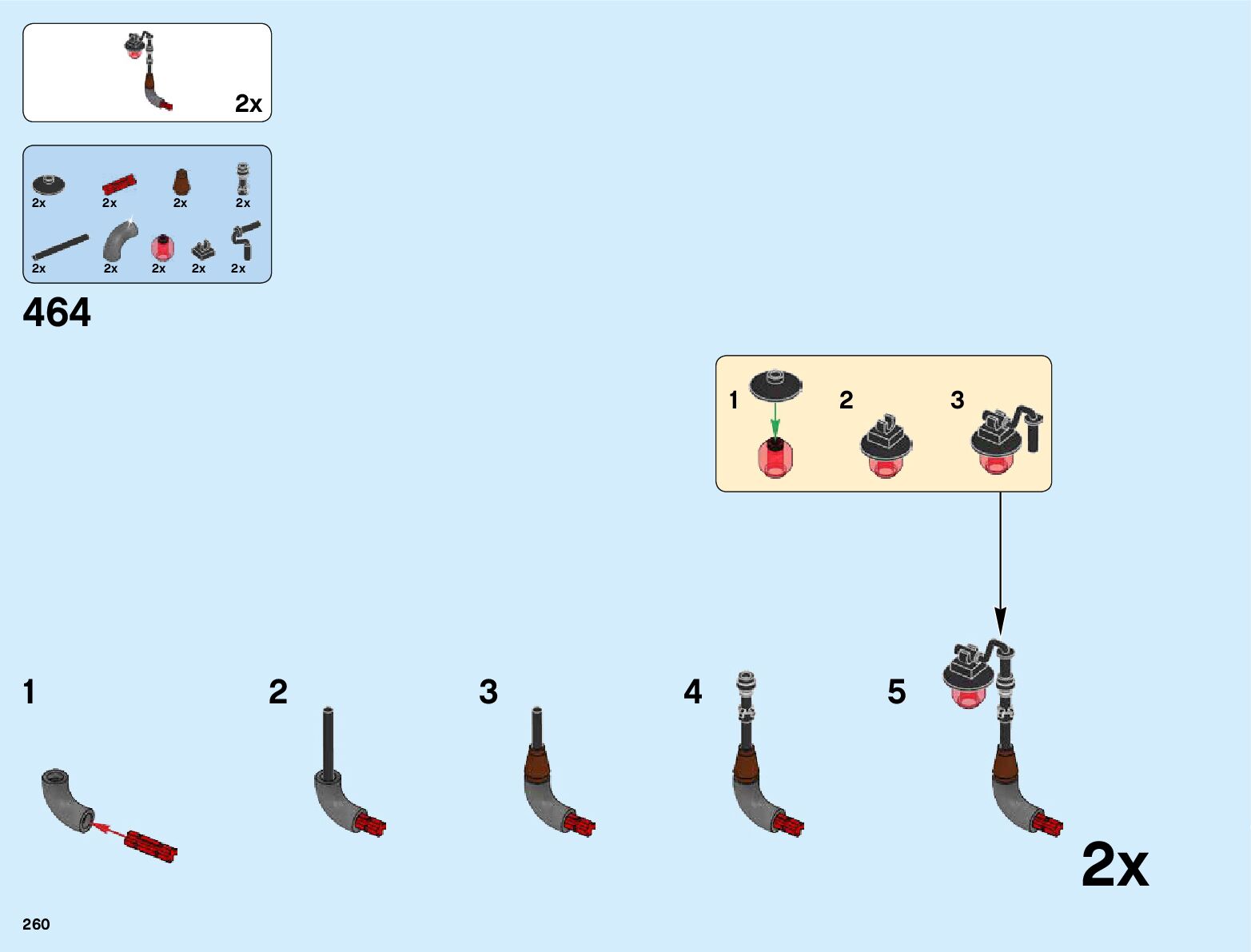 2x

2x 2x 2x 2x
2x 2x 2x 2x 2x

464

1 2 3

1 2 3 4 5

2x

260