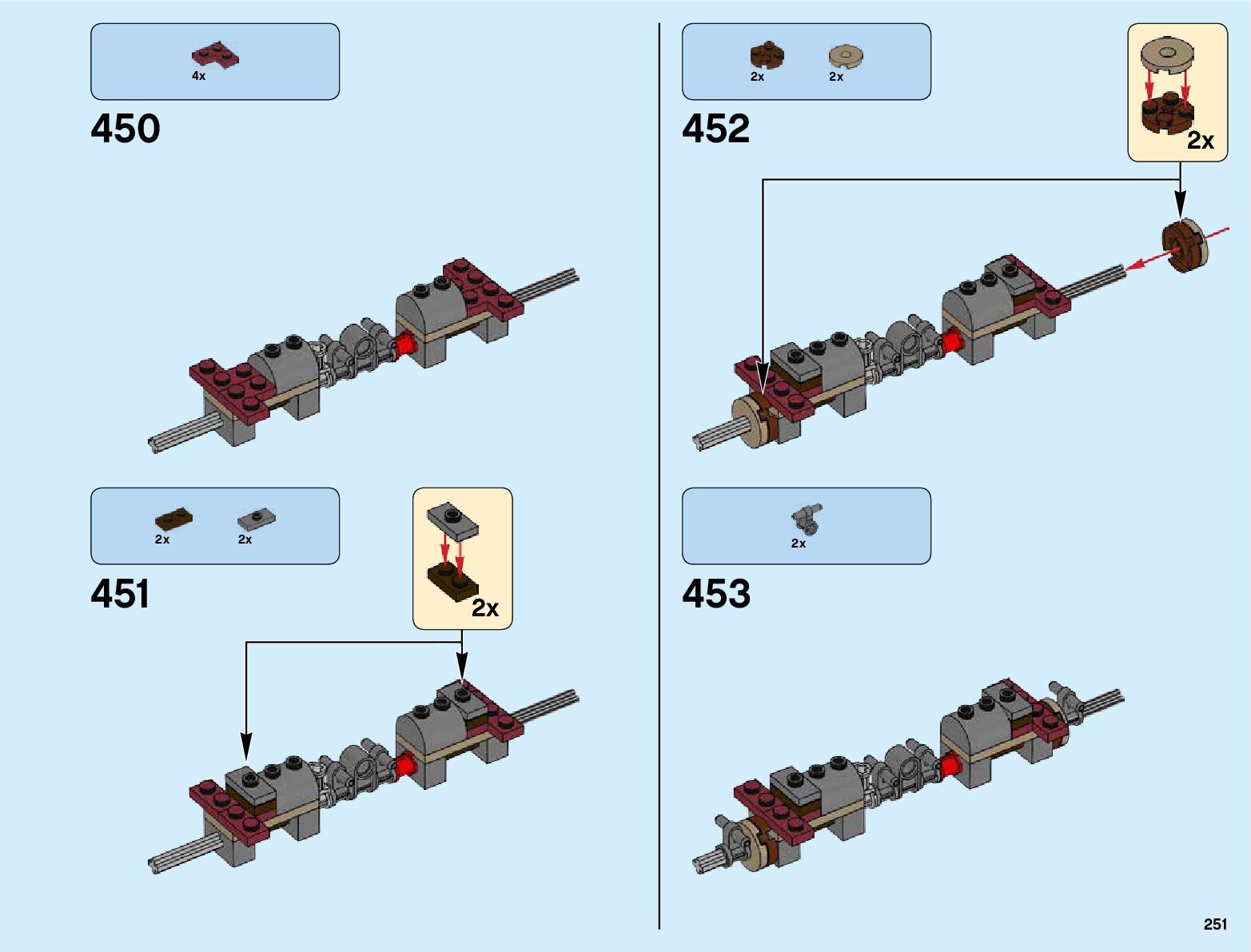 4x

450

2x 2x

451

2x

2x 2x

452

2x

2x

453

251