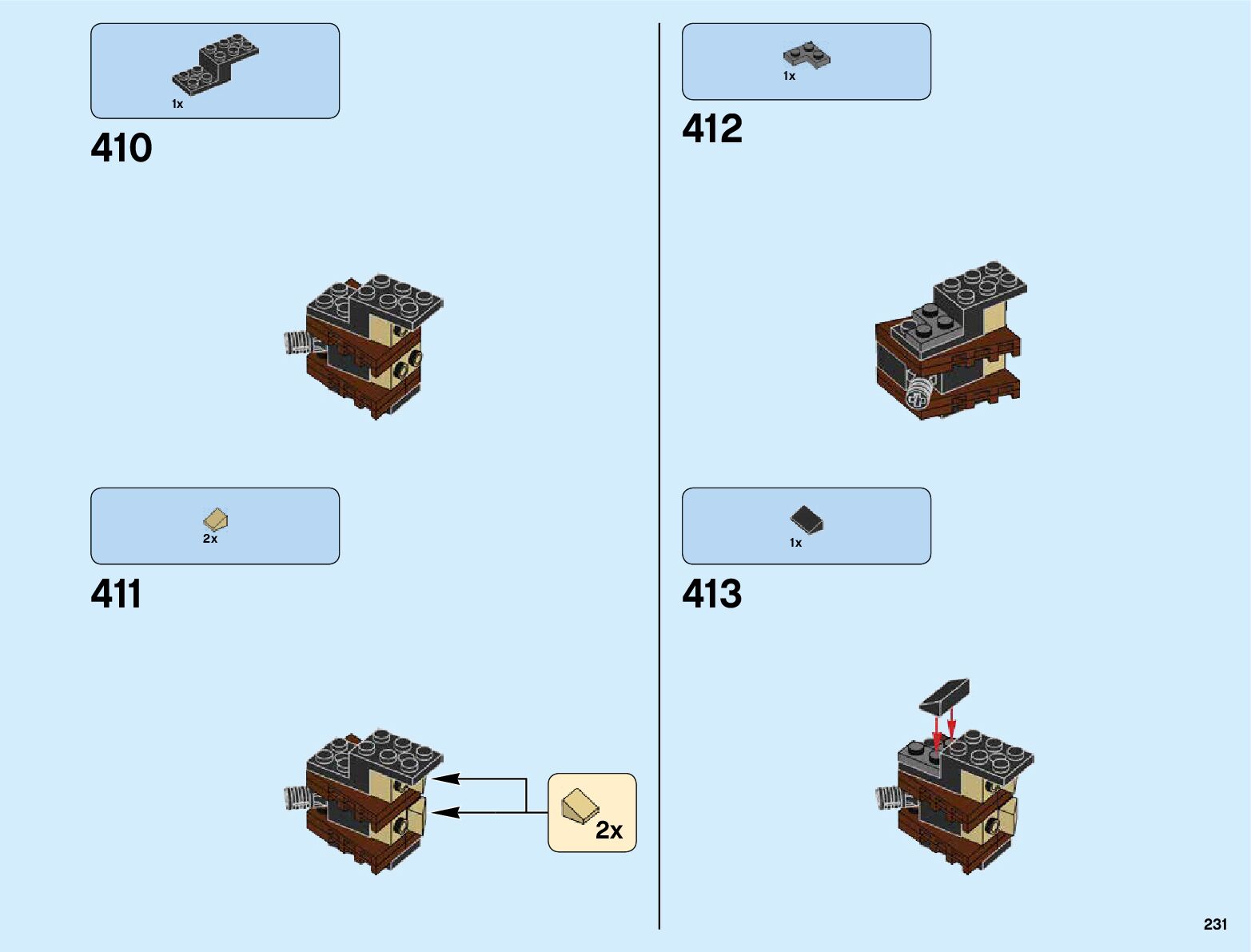 1x

410

2x

411

2x

1x

412

1x

413

231