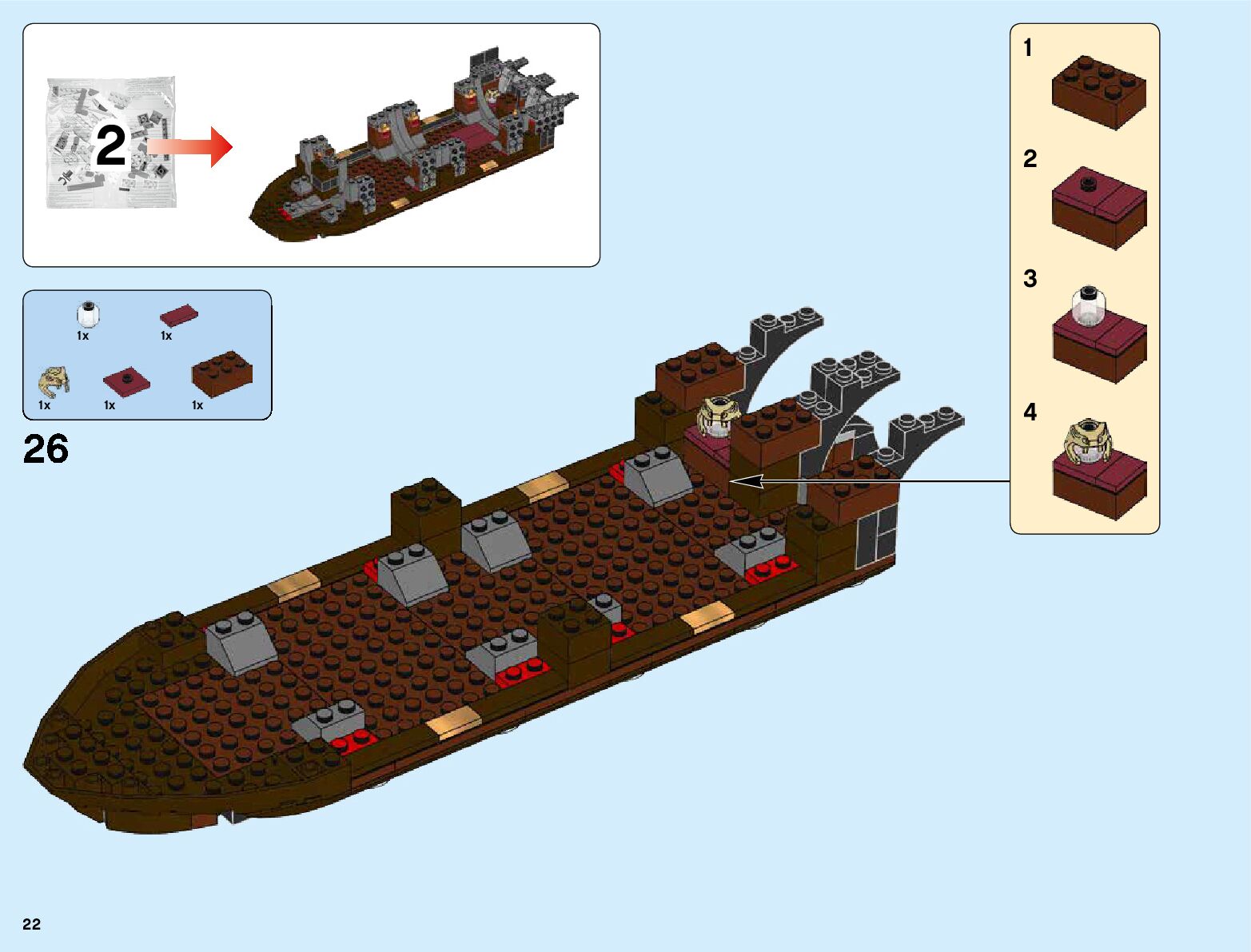 2

1x
1x
1x
1x
1x

26

1
2
3
4

22