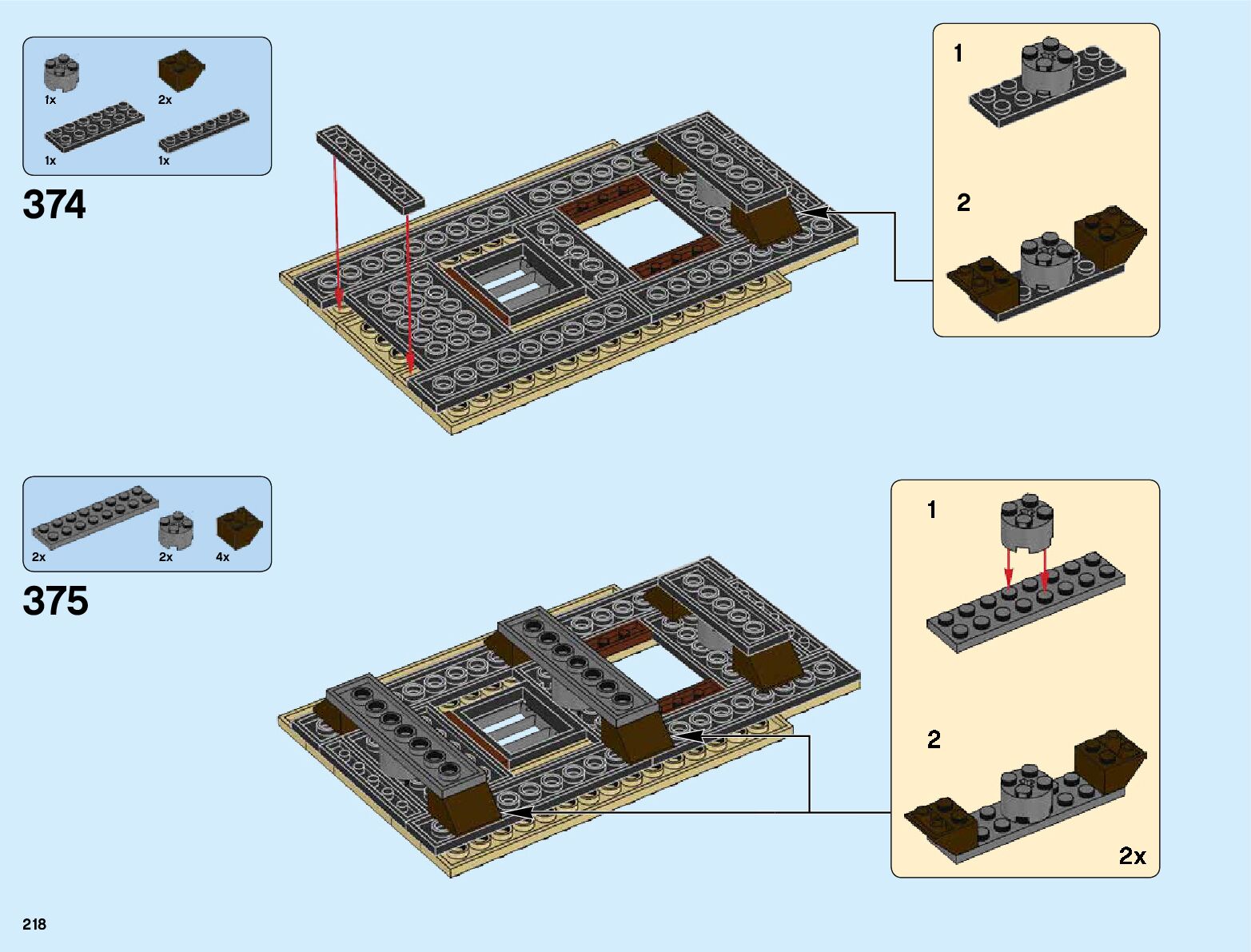 1x
2x
1x
1x

374

1

2

2x
2x
4x

375

1

2

2x

218