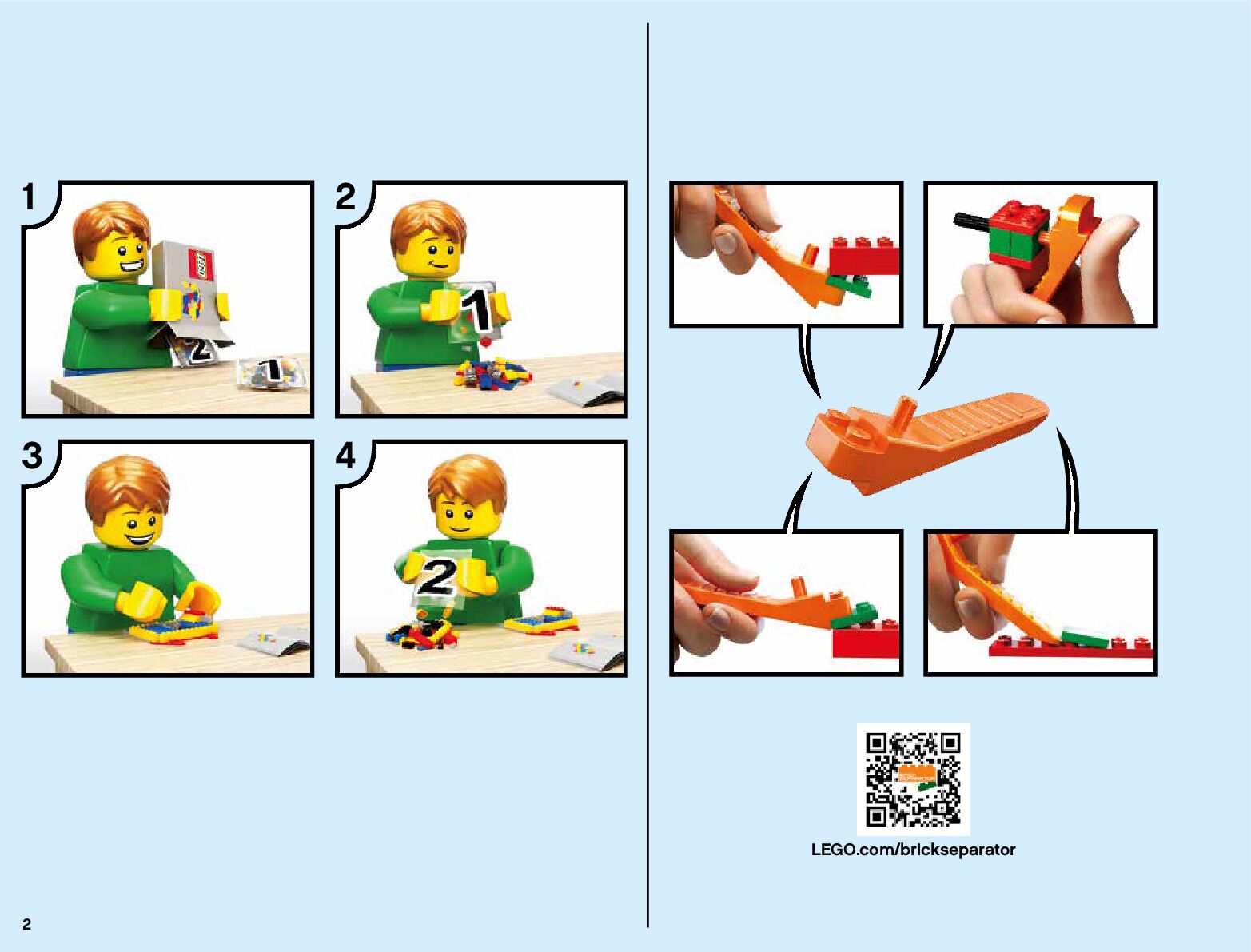 1

LEGO

2

1

2

1

3

4

2

LEGO.com/brickseparator

2