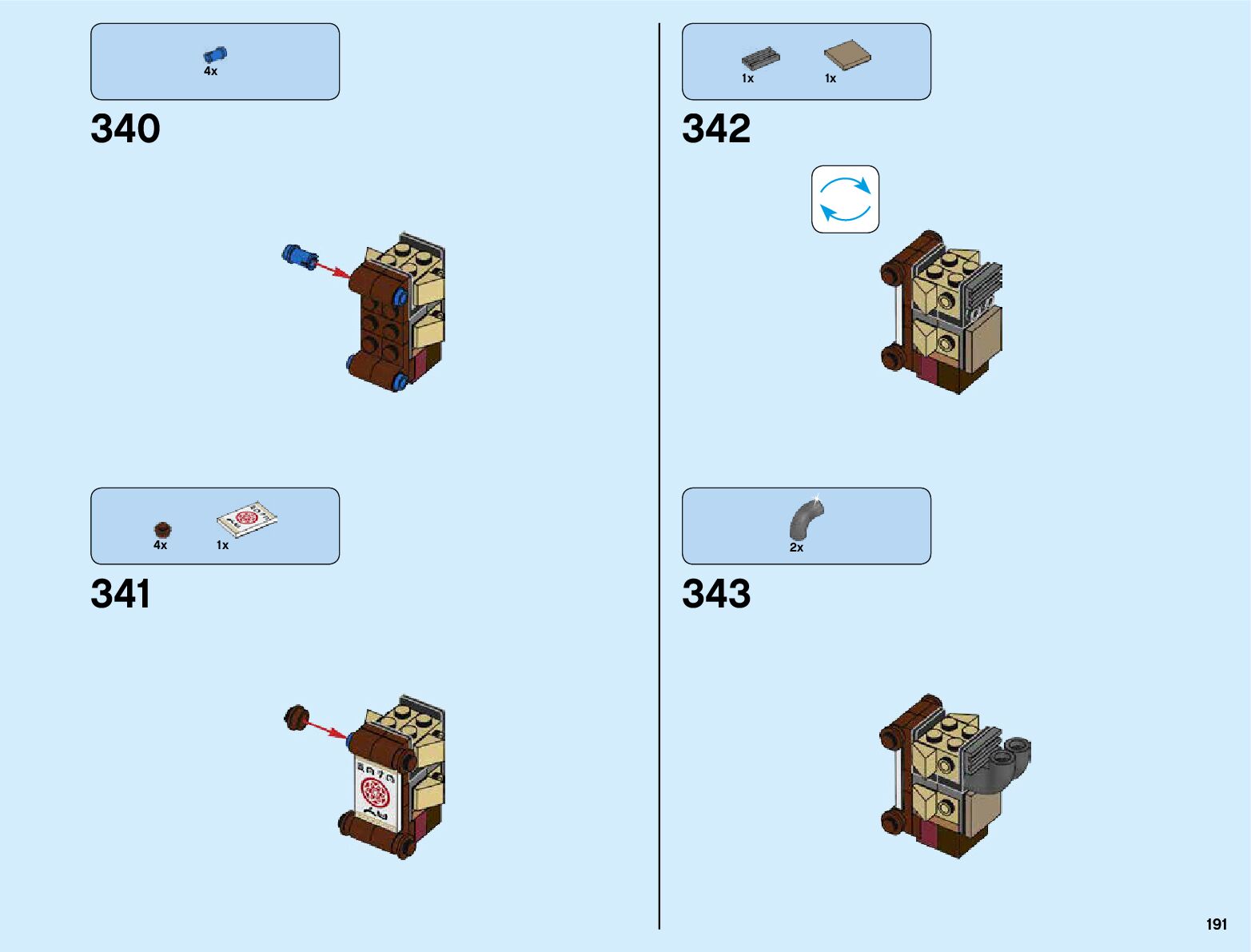 4x

340

4x 1x

341

1x 1x

342

2x

343

191