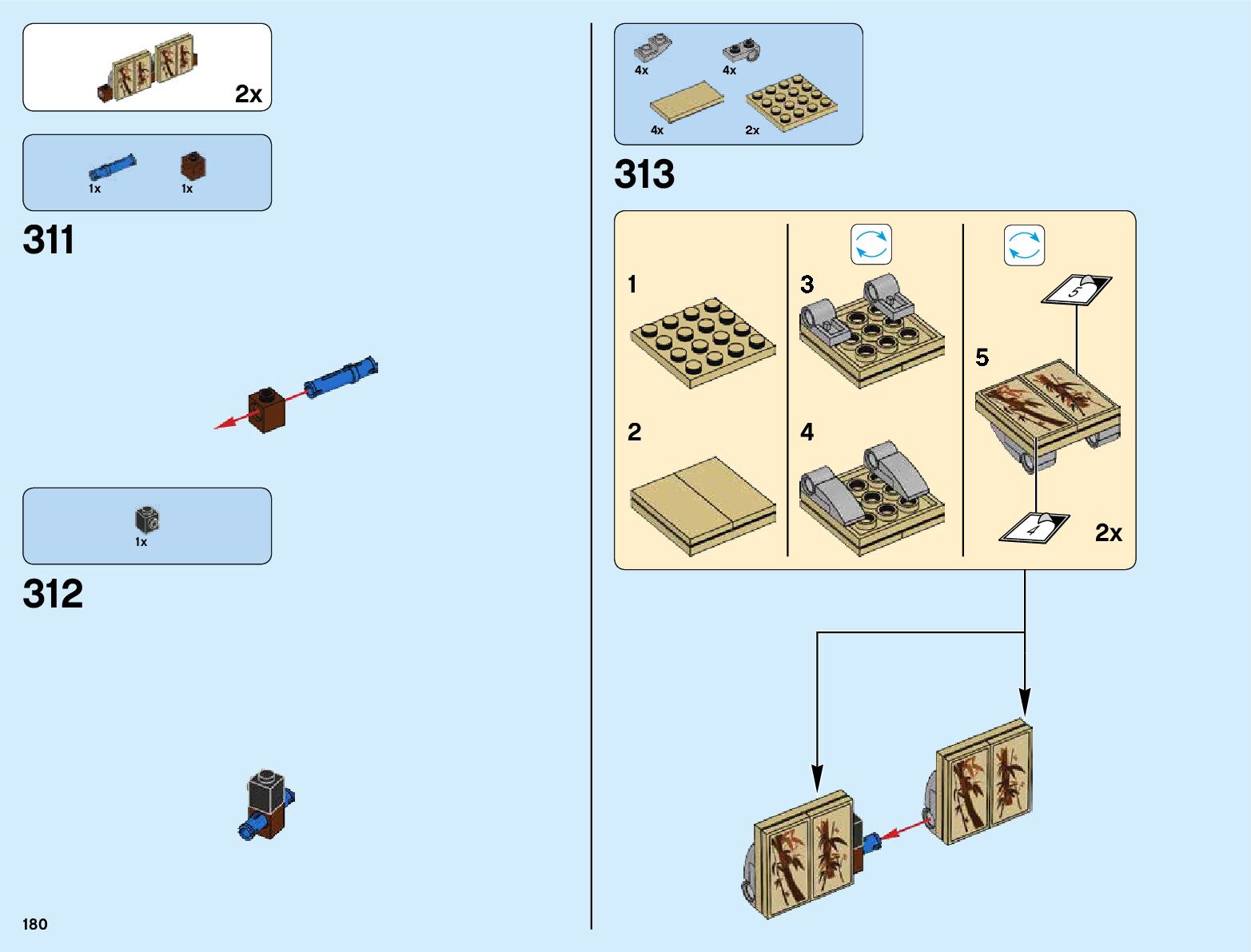 2x

1x 1x

311

1x

312

180

4x 4x

4x 2x

313

1

2

3

4

5

5

4

2x