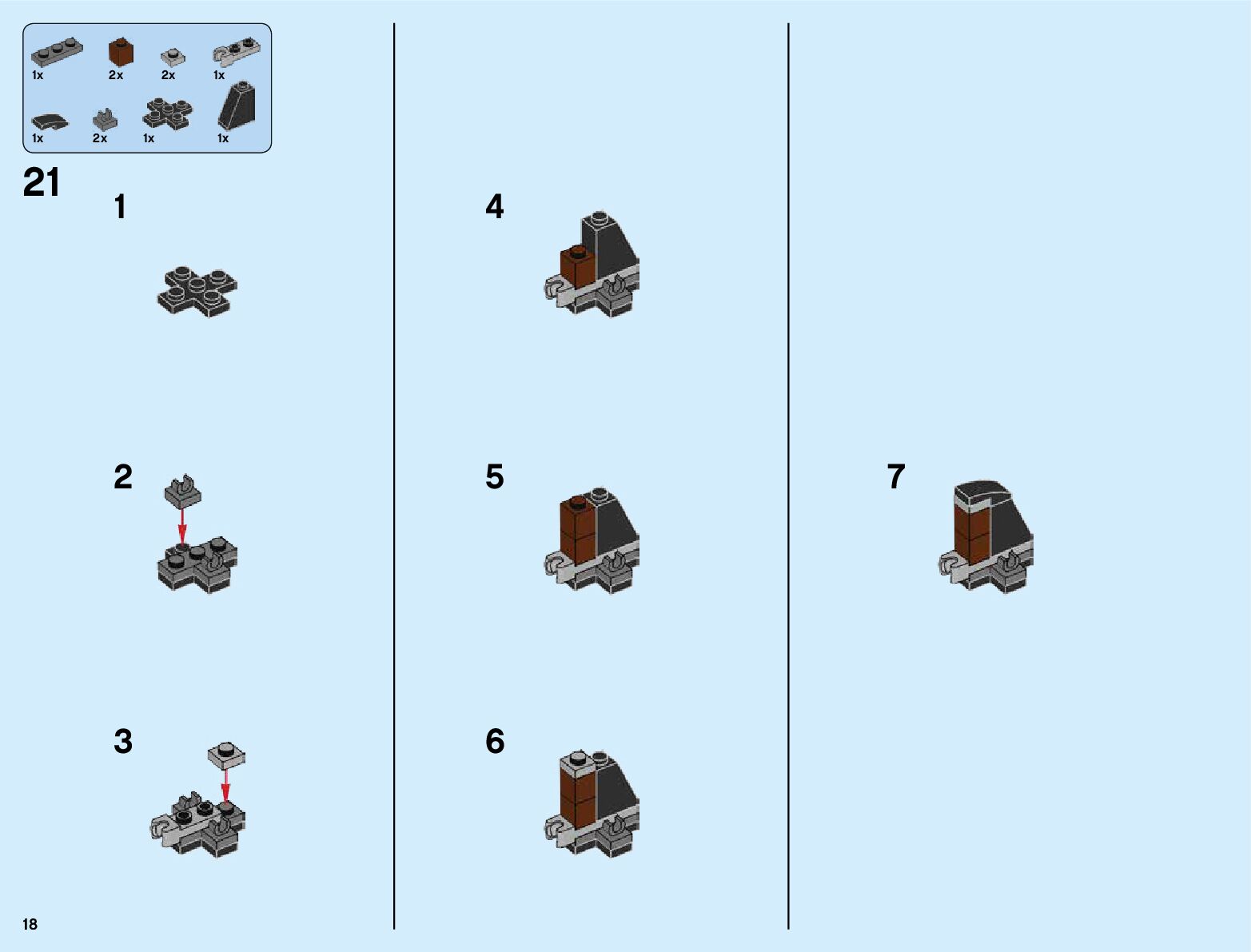 1x 2x 2x 1x
1x 2x 1x 1x

21

1

2

3

4

5

6

7

18