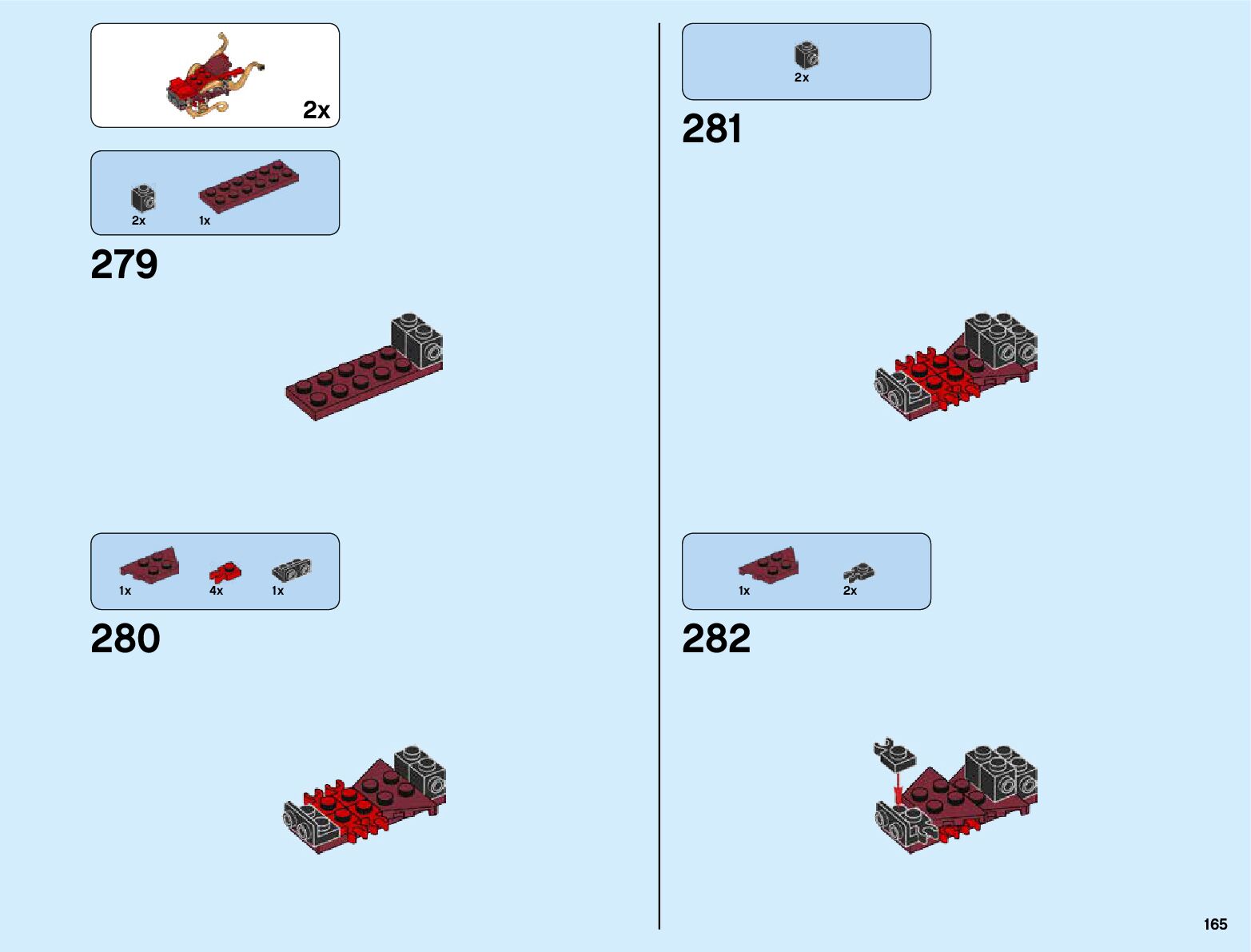 2x

2x 1x

279

1x 4x 1x

280

2x

281

1x 2x

282

165