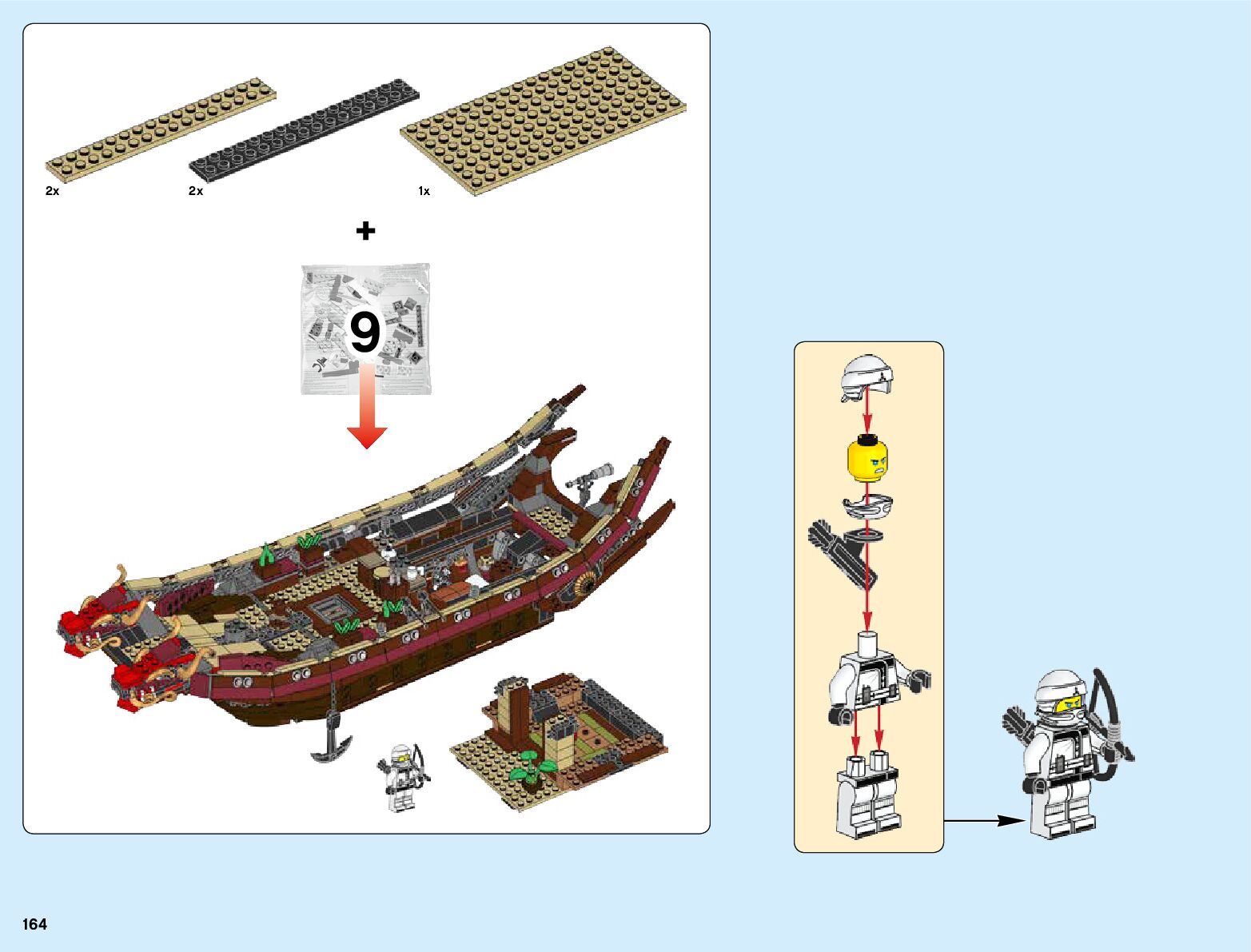 2x

2x

1x

+

9

164