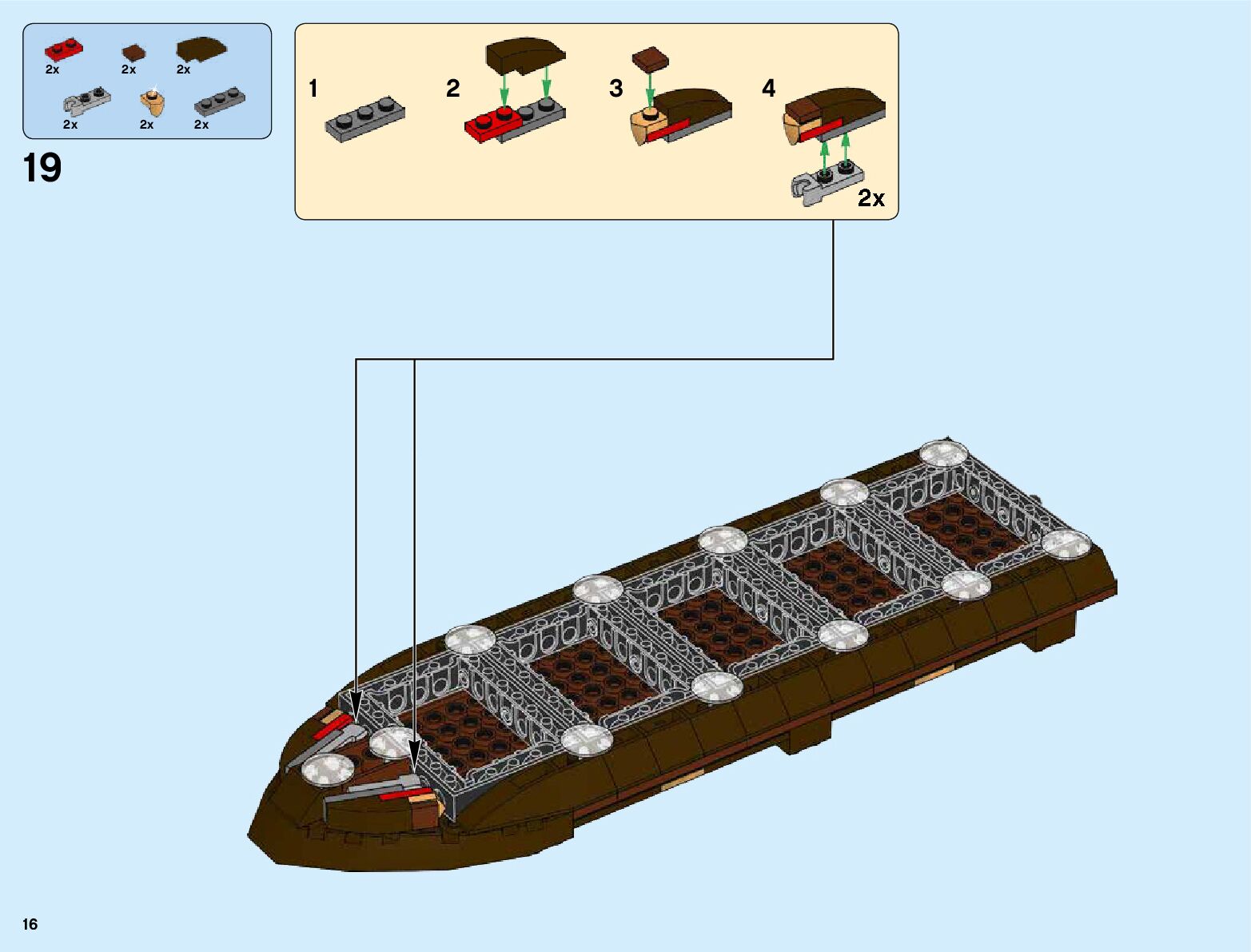 2x 2x 2x
2x 2x 2x

19

1 2 3 4

2x

16