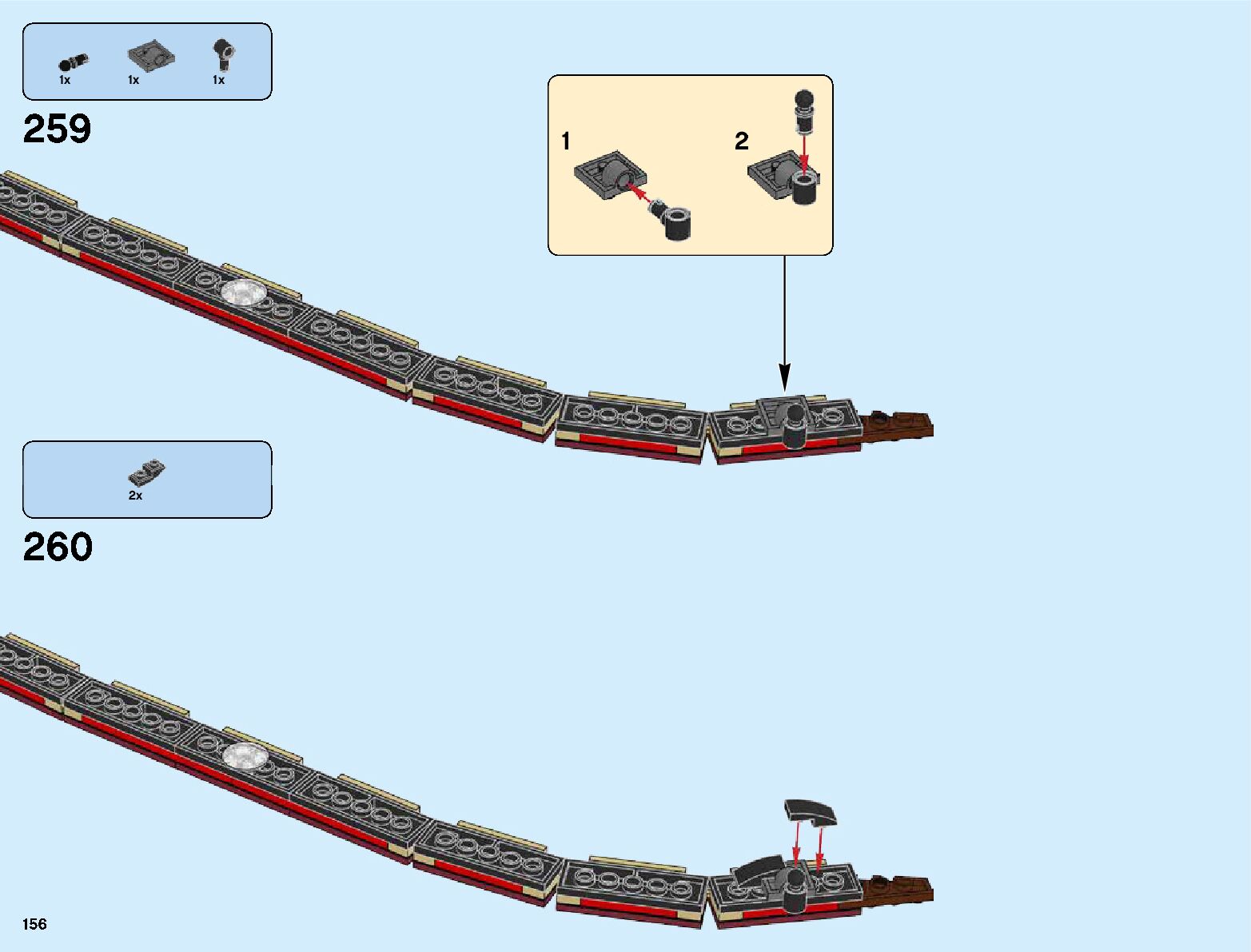 1x 1x 1x

259

1

2

2x

260

156