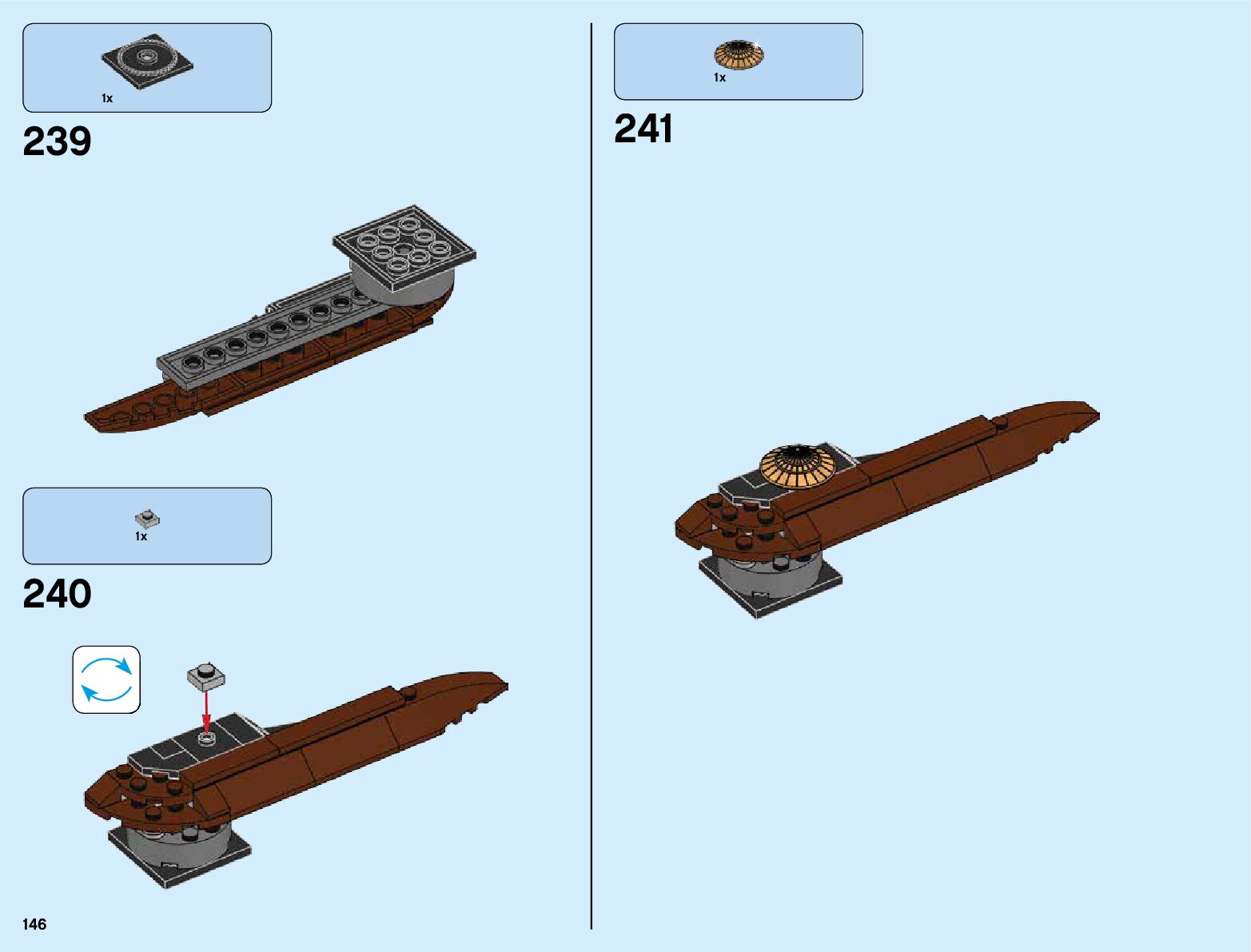 1x

239

1x

240

146

1x

241