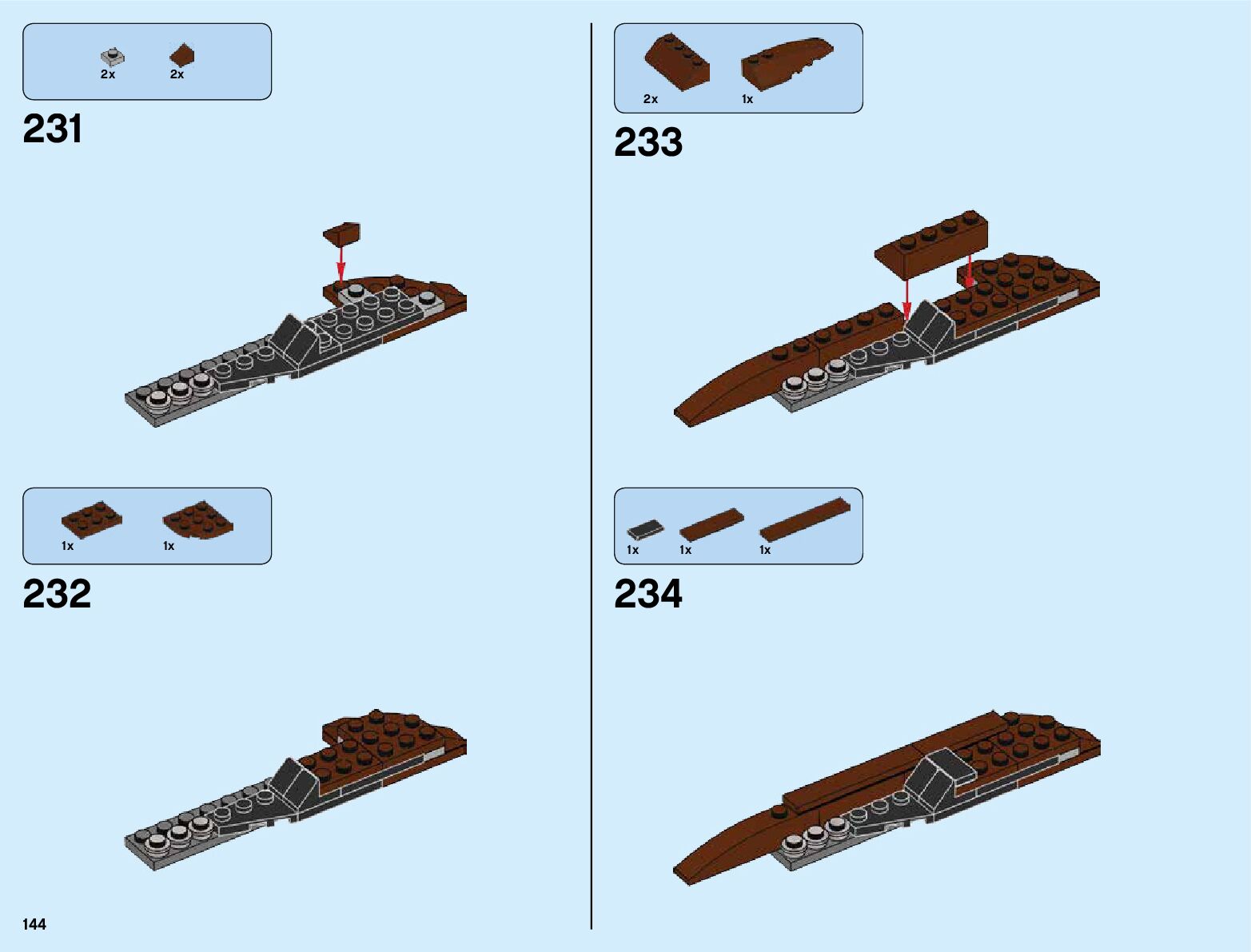 2x 2x

231

1x 1x

232

144

2x 1x

233

1x 1x 1x

234