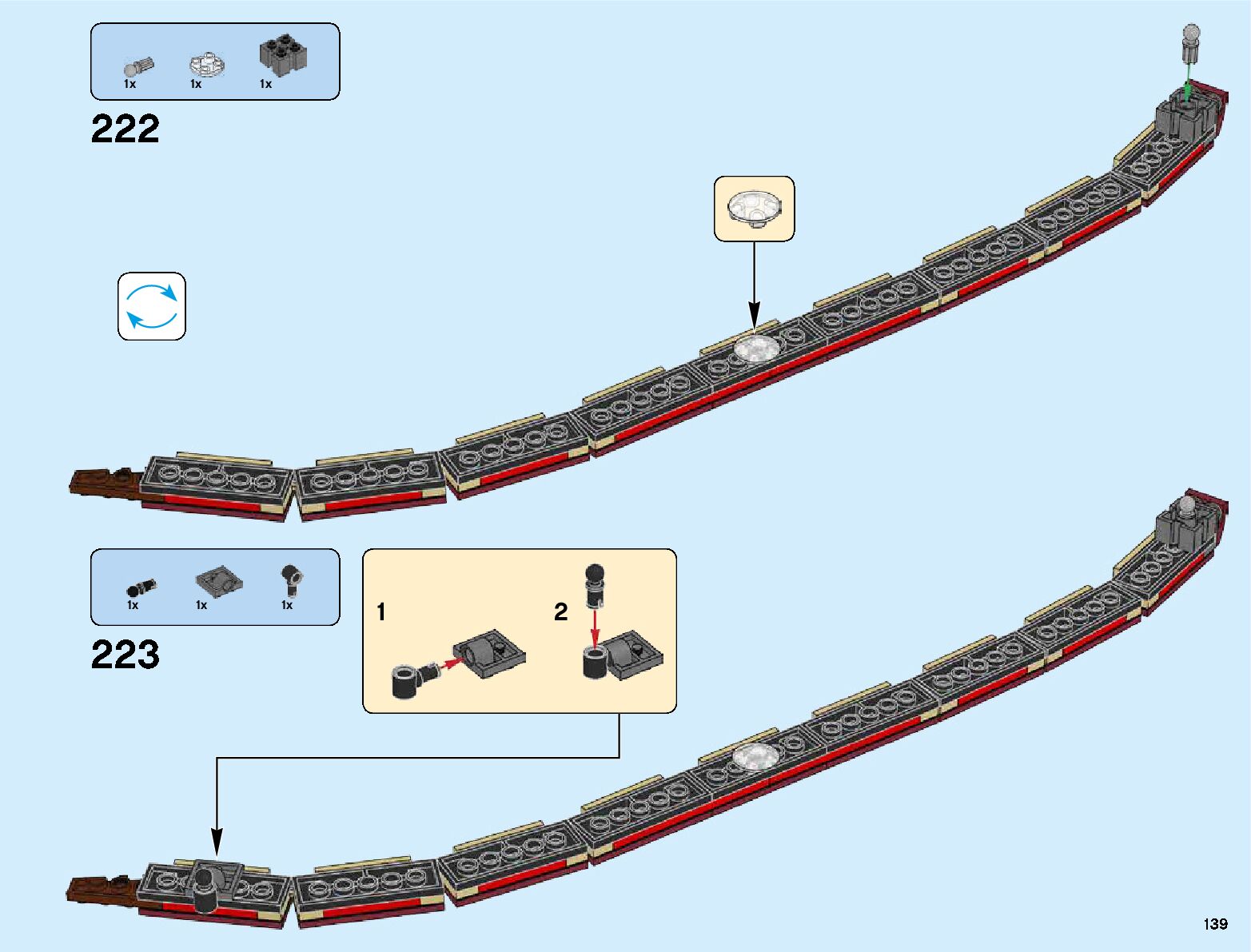 1x 1x 1x

222

1x 1x 1x

223

1

2

139