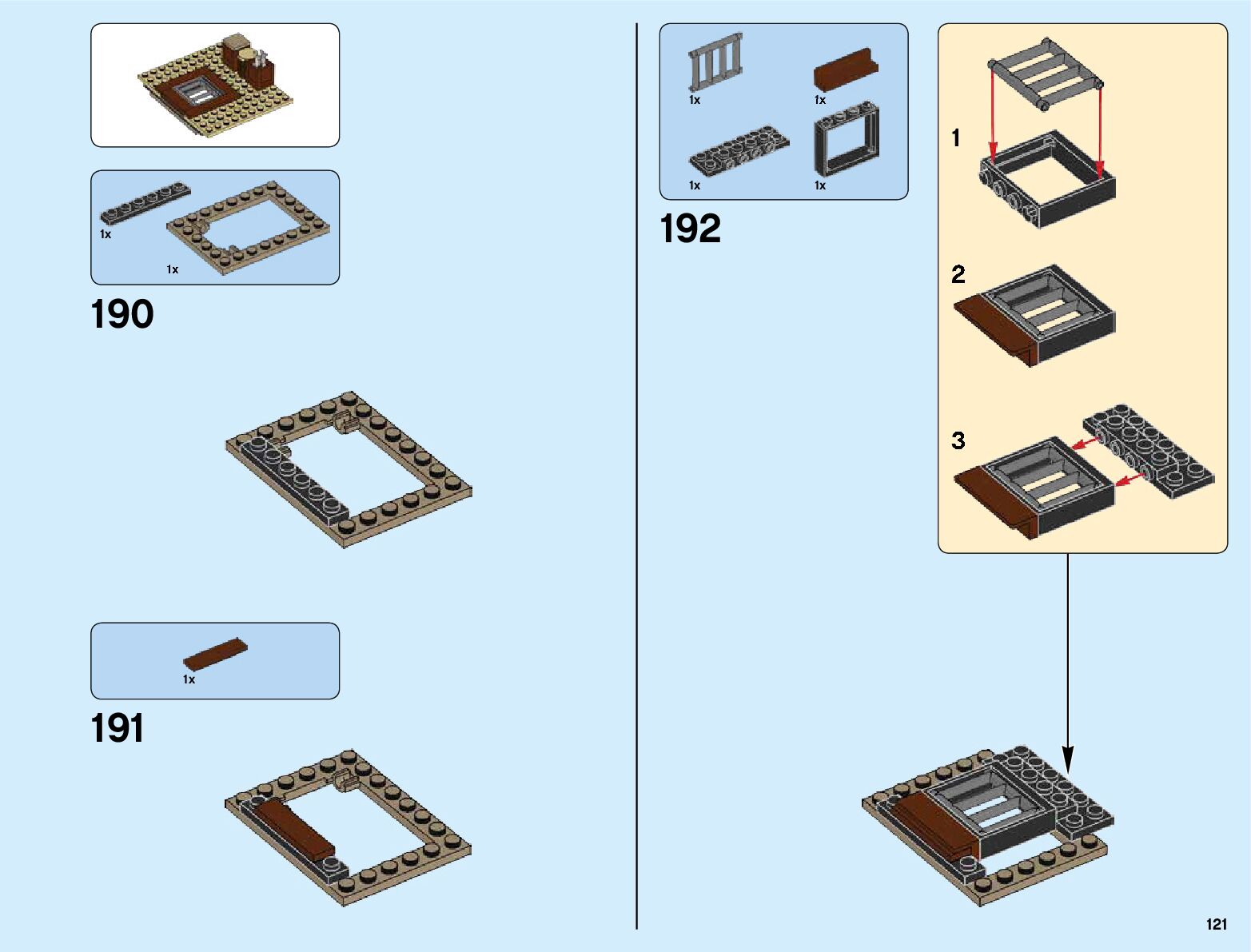 1x

1x

190

1x

191

1x

1x

1x

1x

192

1

2

3

121