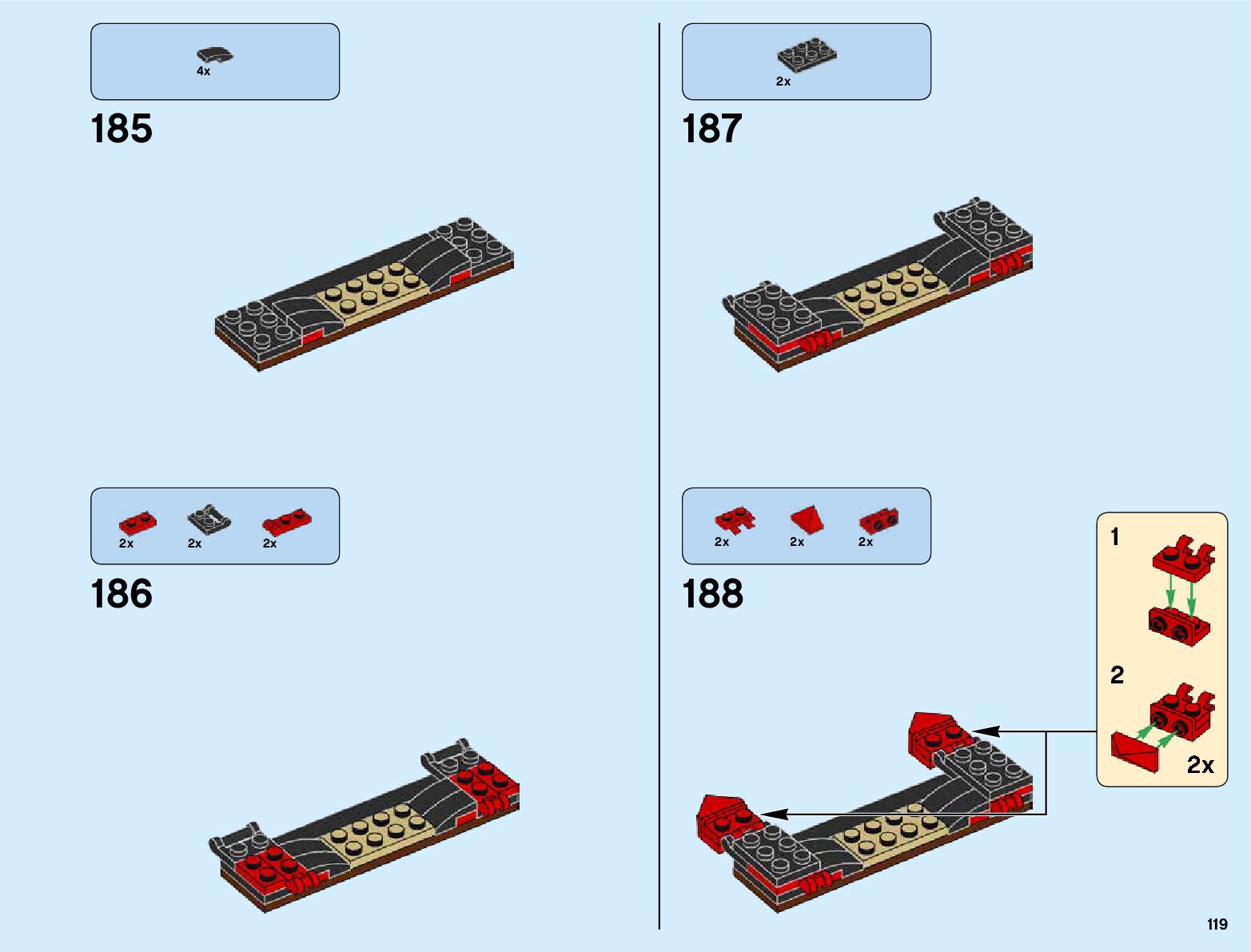 4x

185

2x 2x 2x

186

2x

187

2x 2x 2x

188

1

2

2x

119