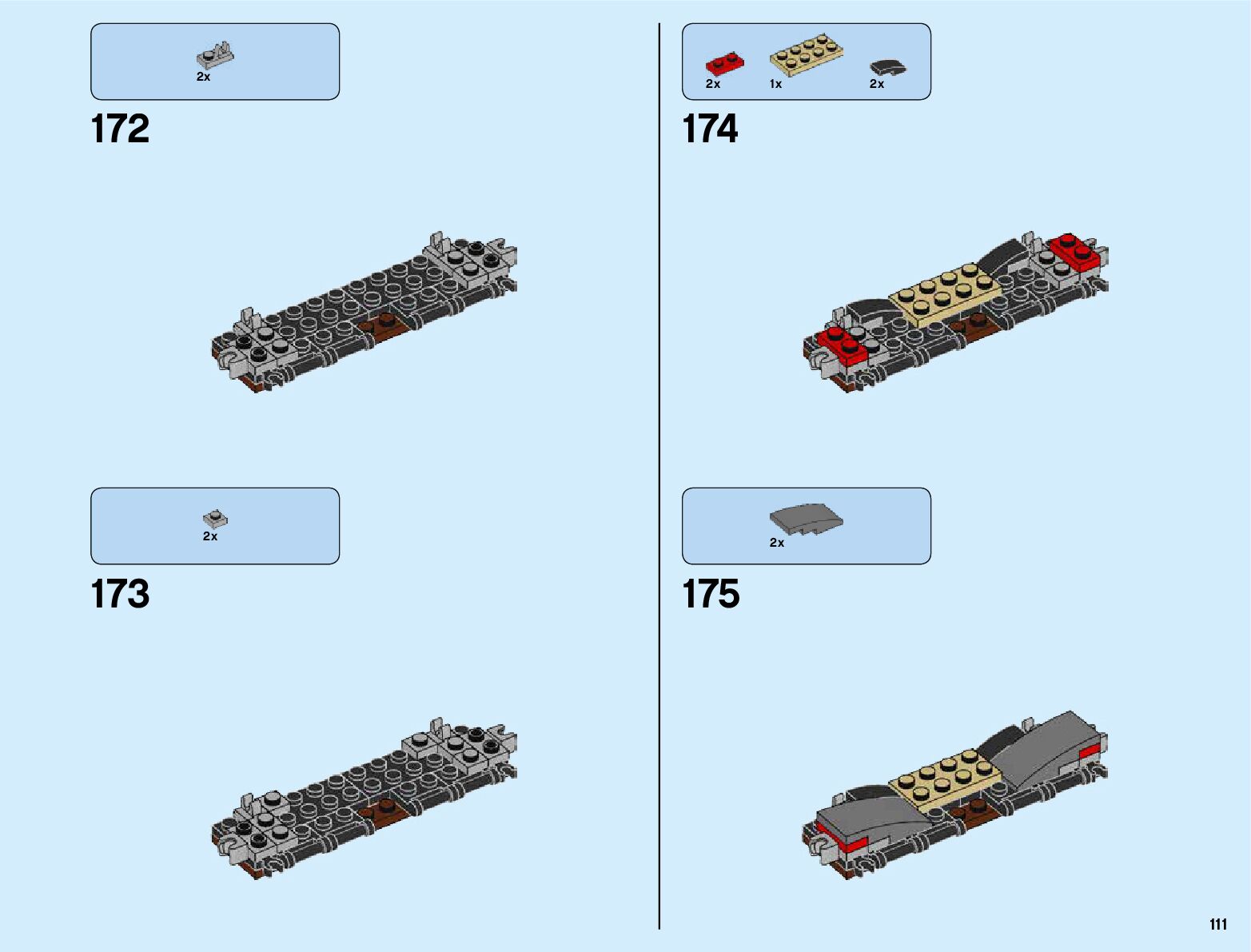 2x

172

2x

173

2x 1x 2x

174

2x

175

111