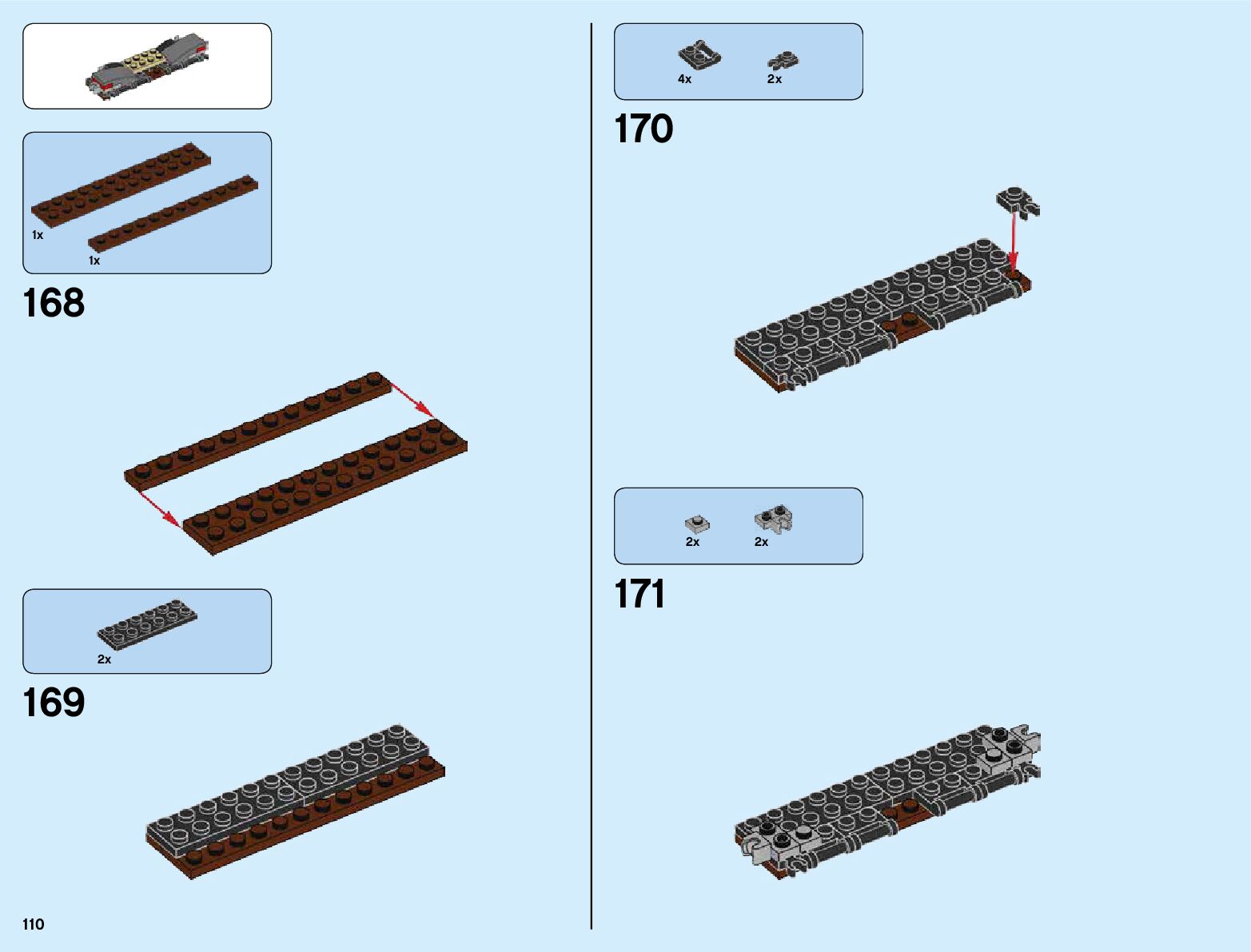 1x

1x

168

2x

169

110

4x 2x

170

2x 2x

171