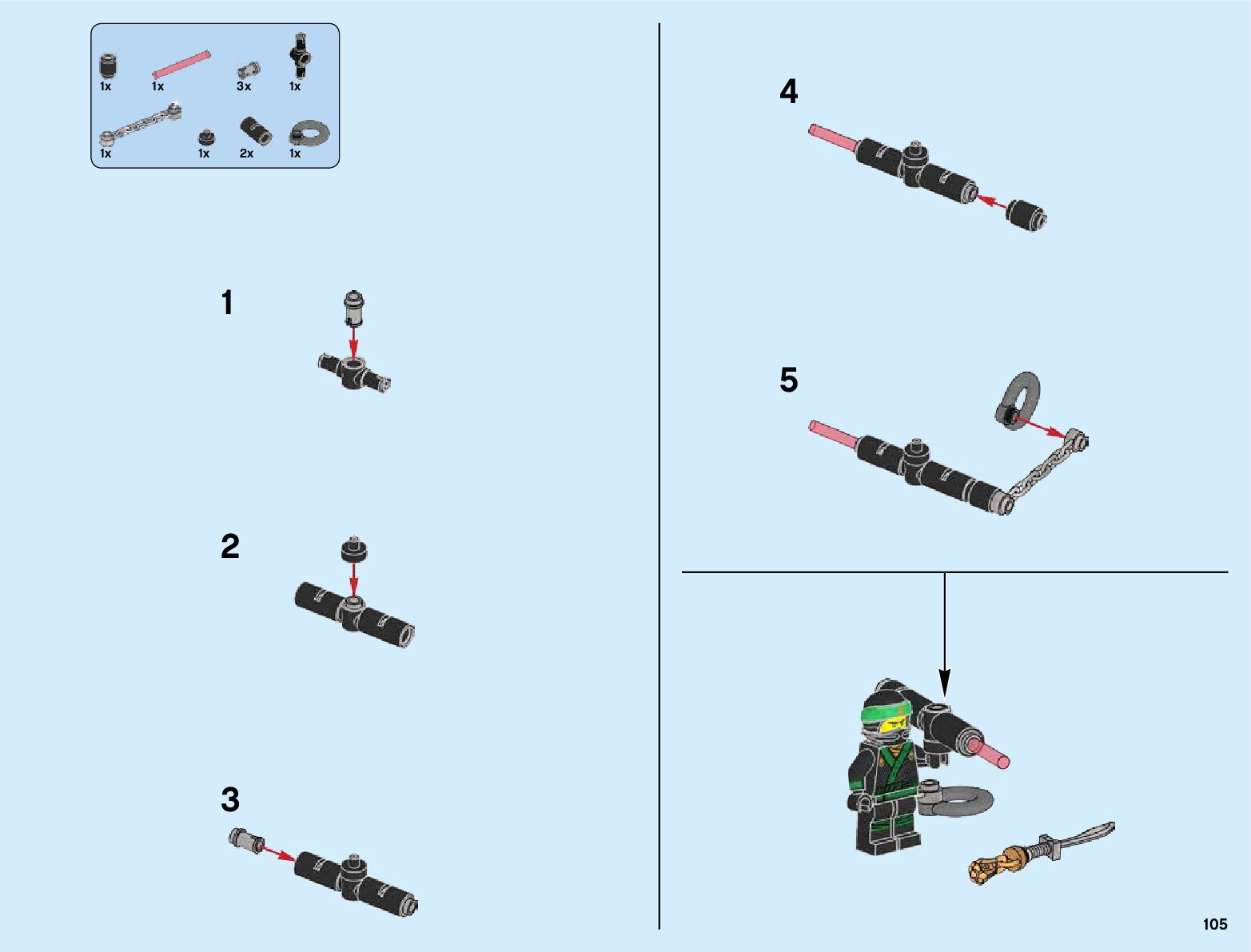 1x 1x 3x 1x
1x 1x 2x 1x

1

2

3

4

5

105