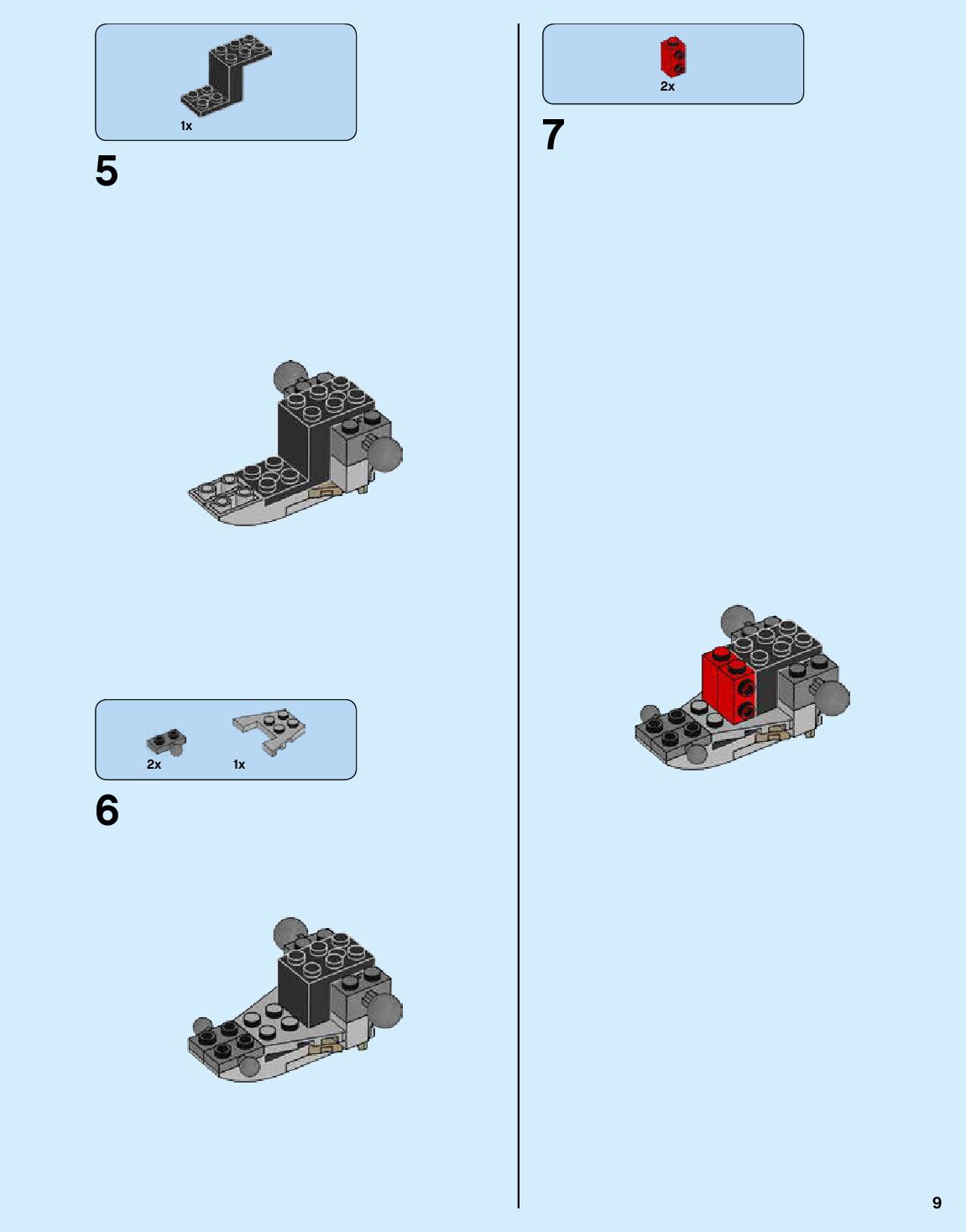 1x

5

2x 1x

6

2x

7

9