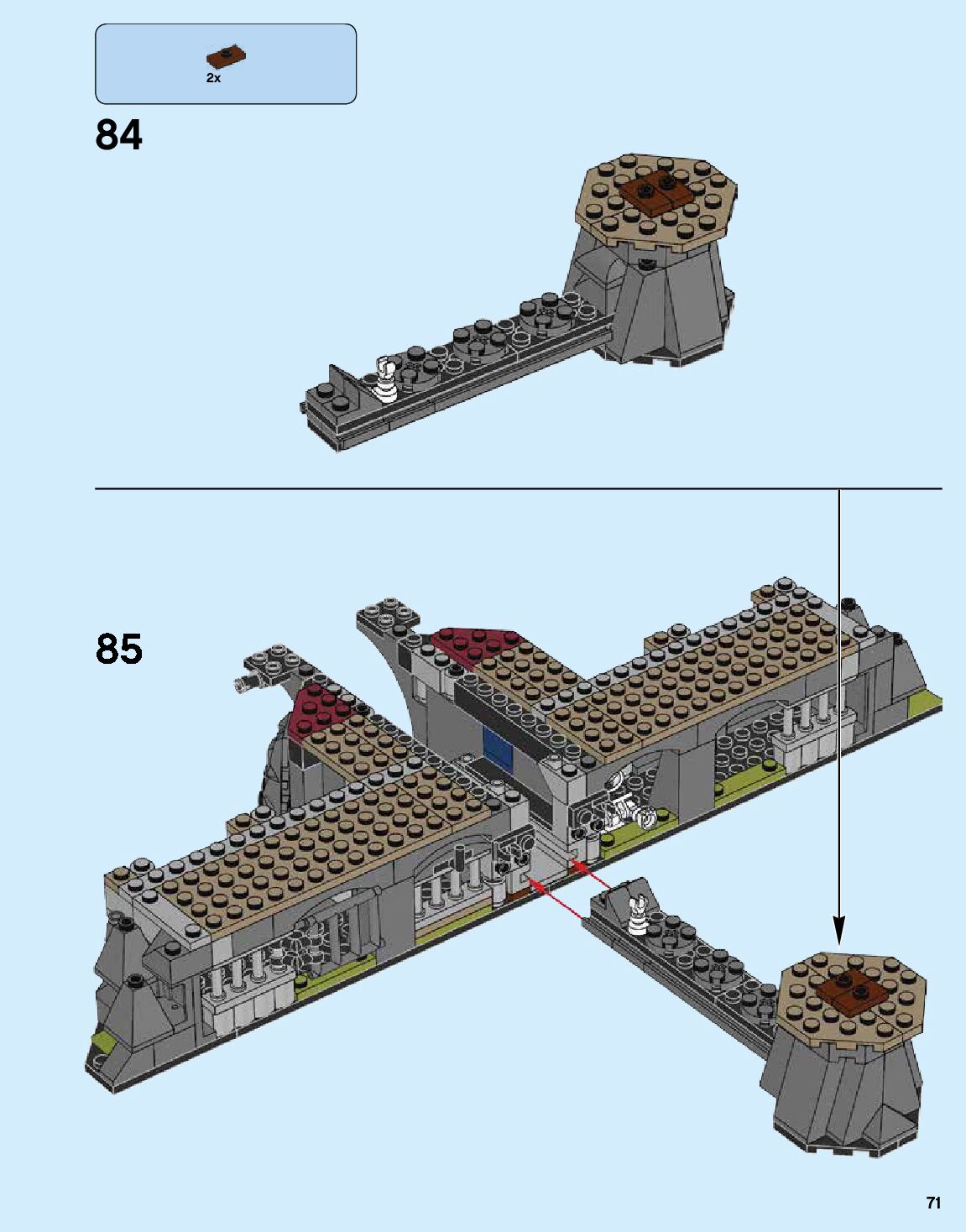 2x

84

85

71