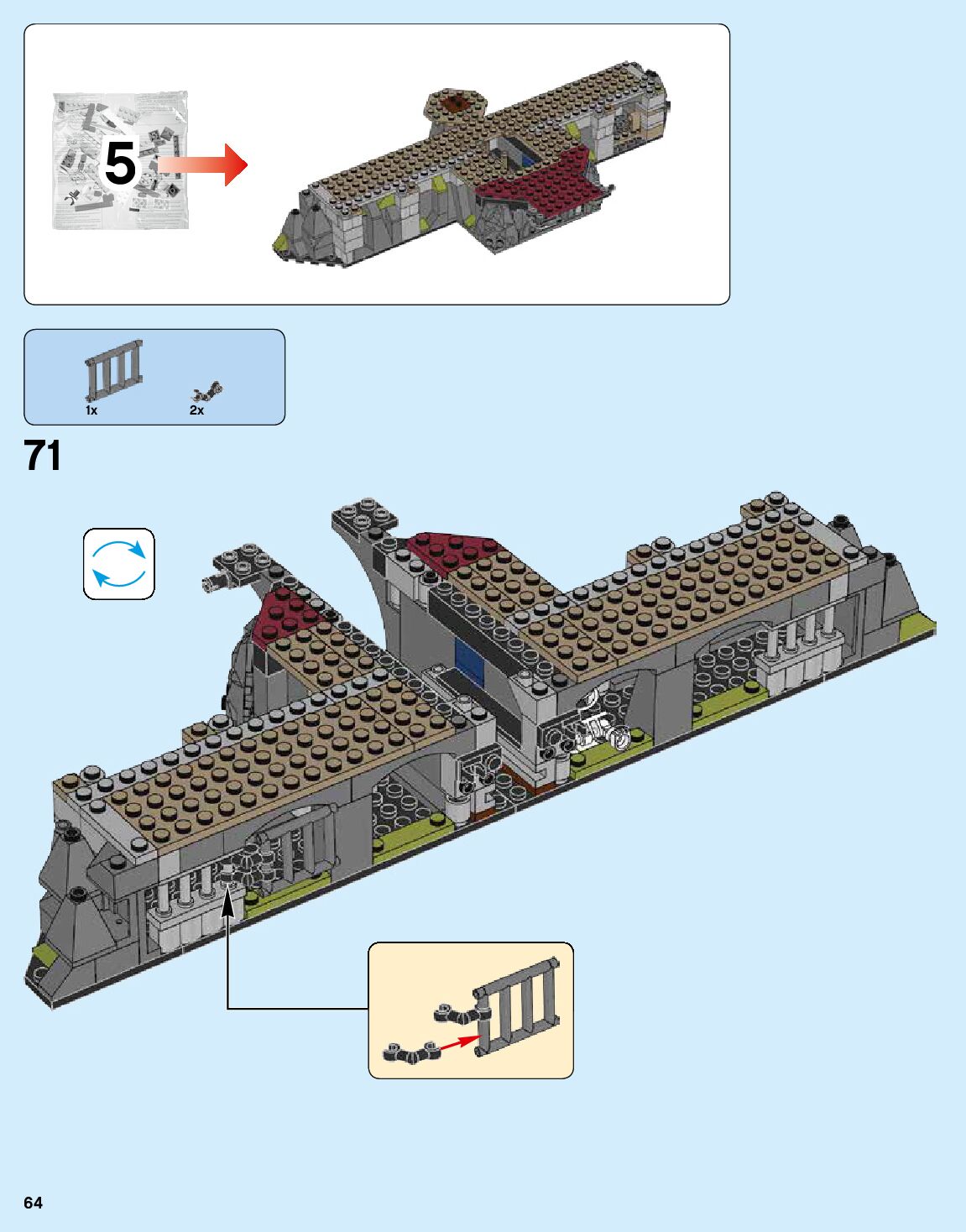 5

1x

2x

71

64