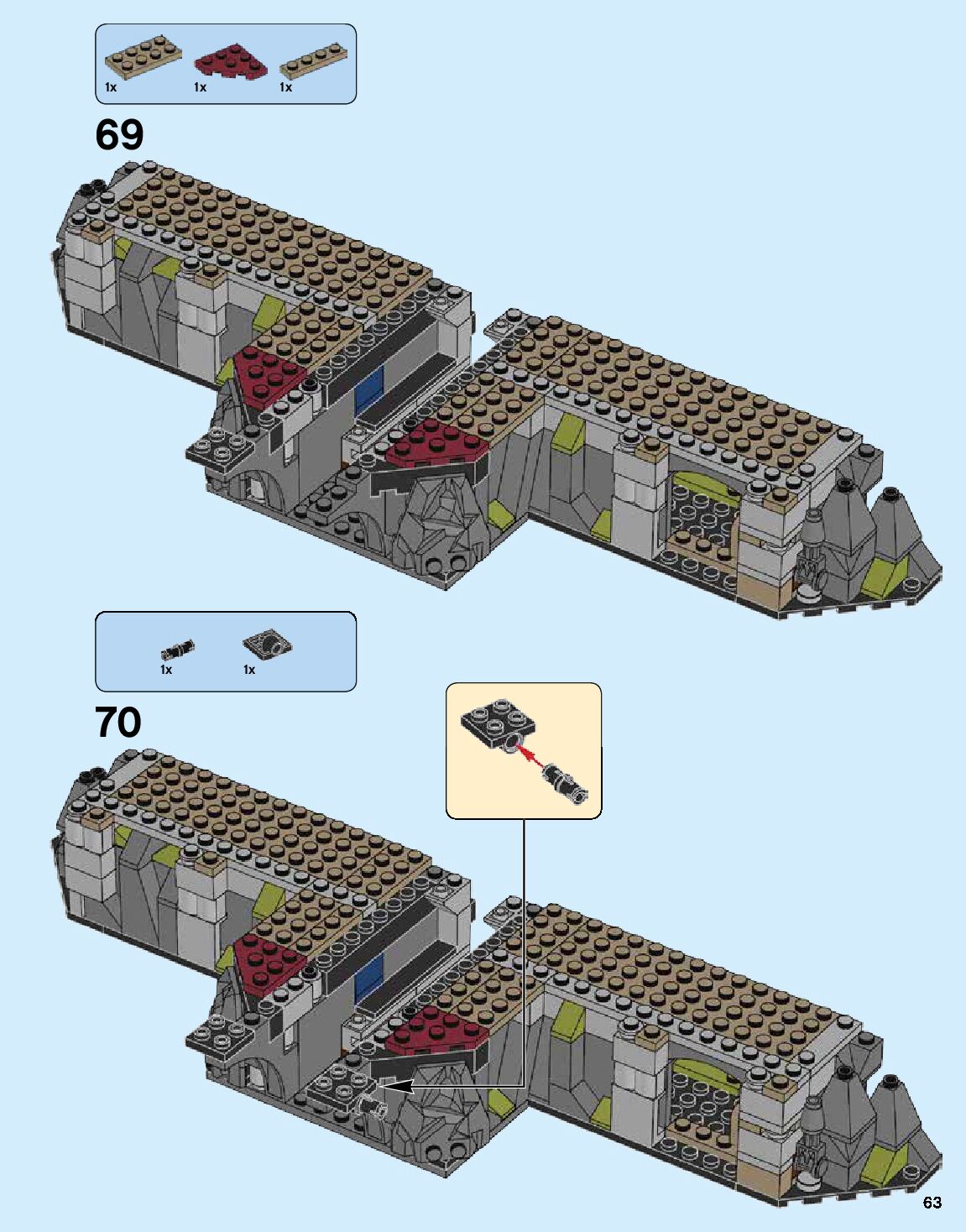 1x 1x 1x

69

1x 1x

70

63