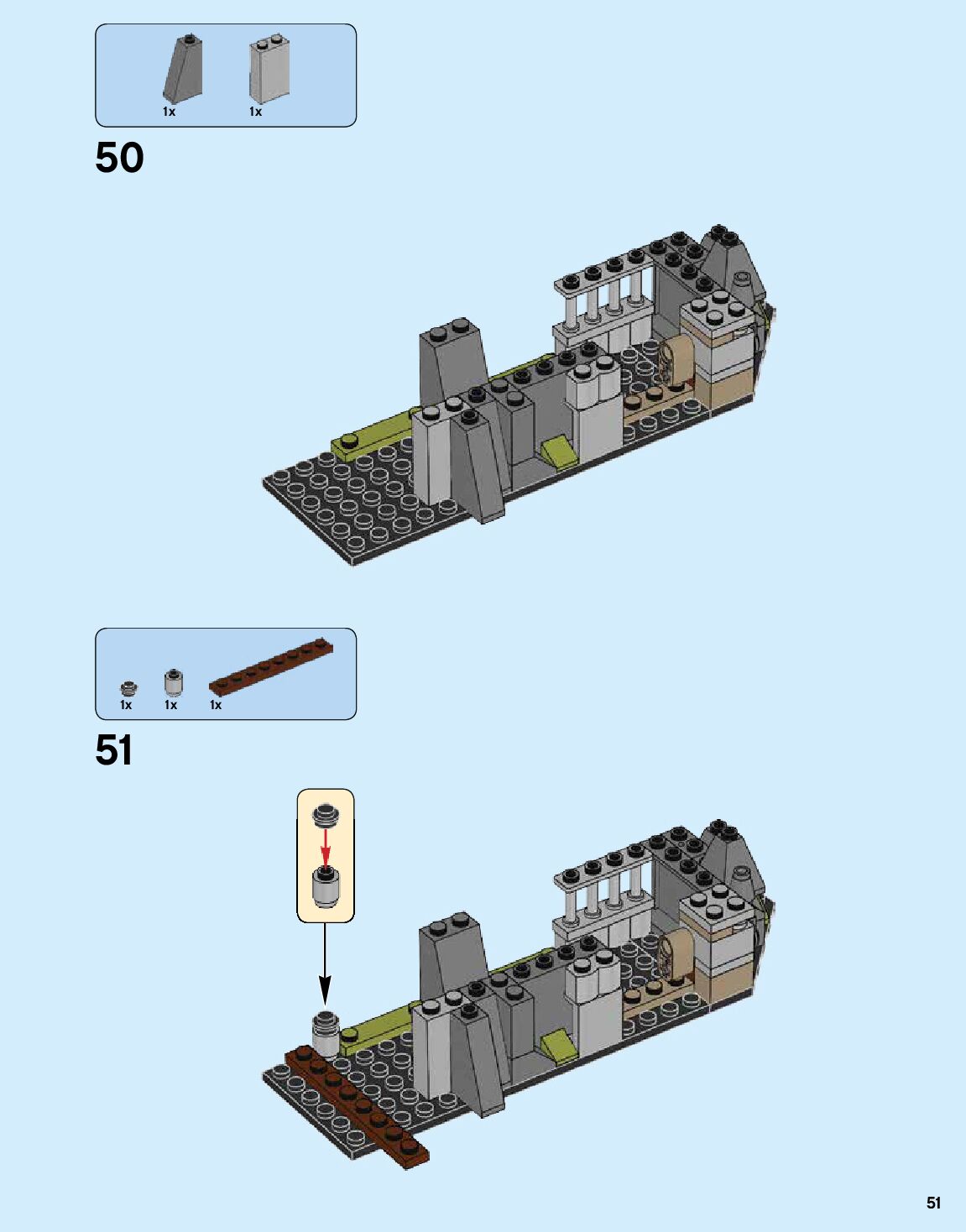 1x
1x

50

1x
1x
1x

51

51