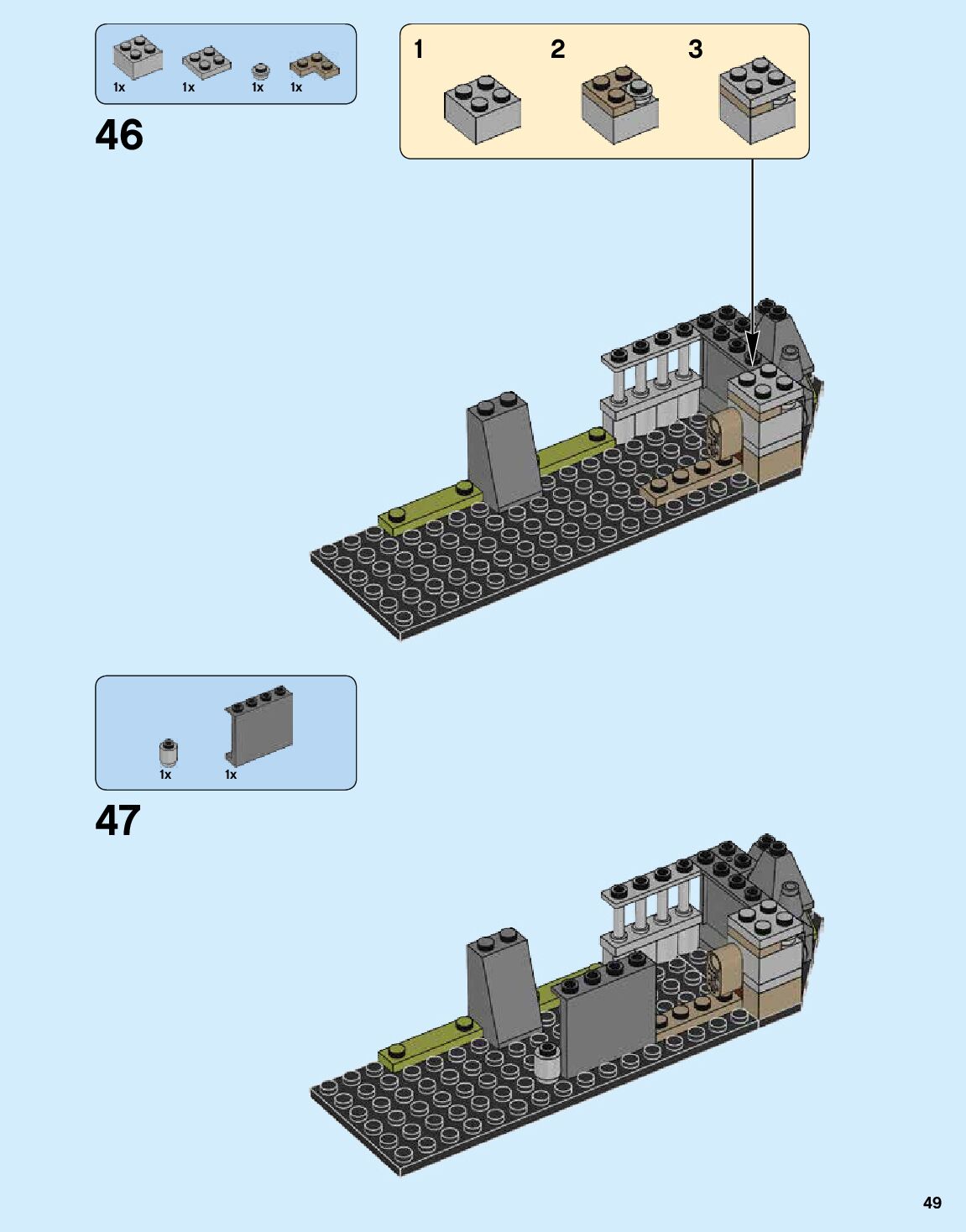 1x 1x 1x 1x

46

1 2 3

1x 1x

47

49