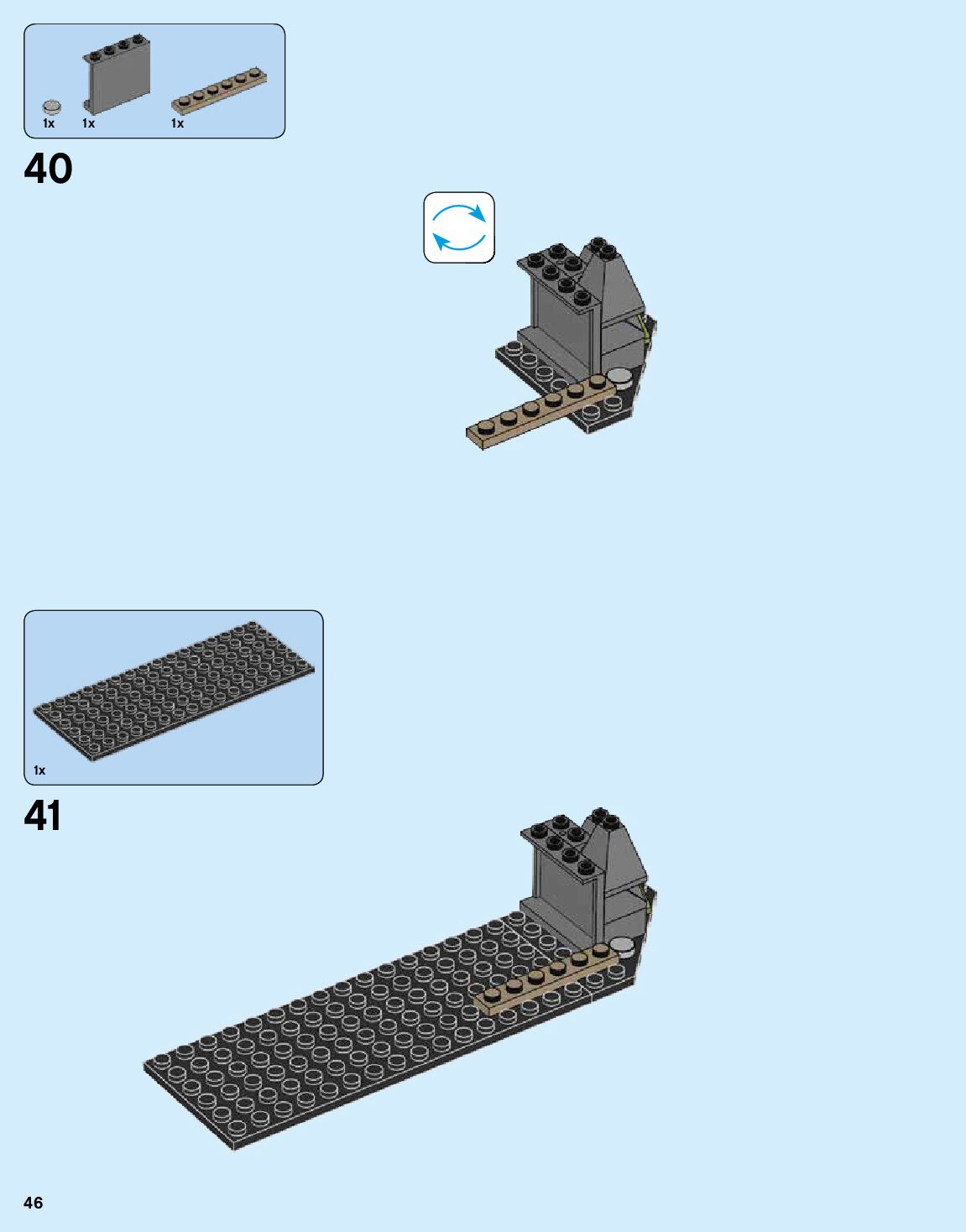 1x 1x 1x

40

1x

41

46