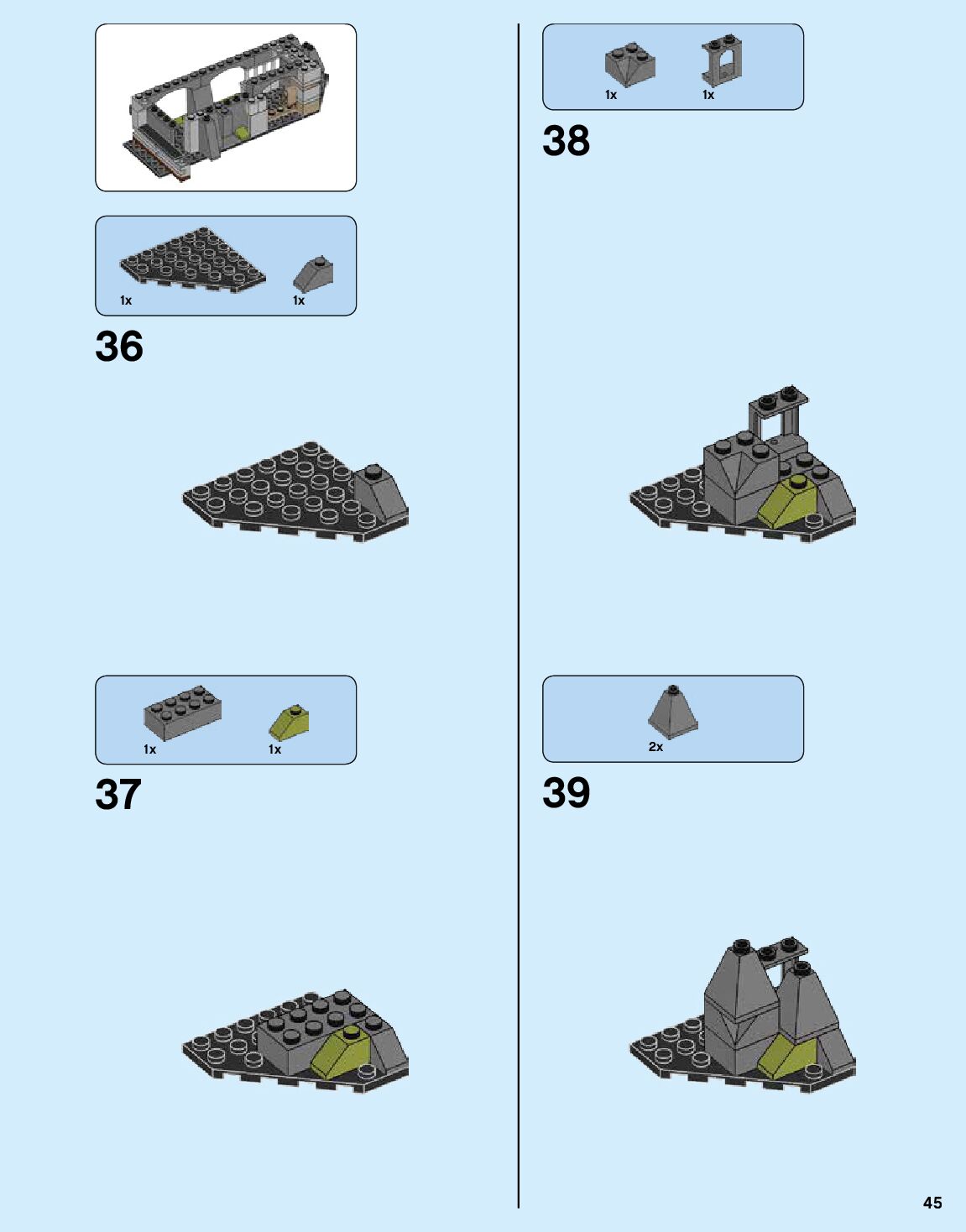 1x 1x

36

1x 1x

37

1x 1x

38

2x

39

45