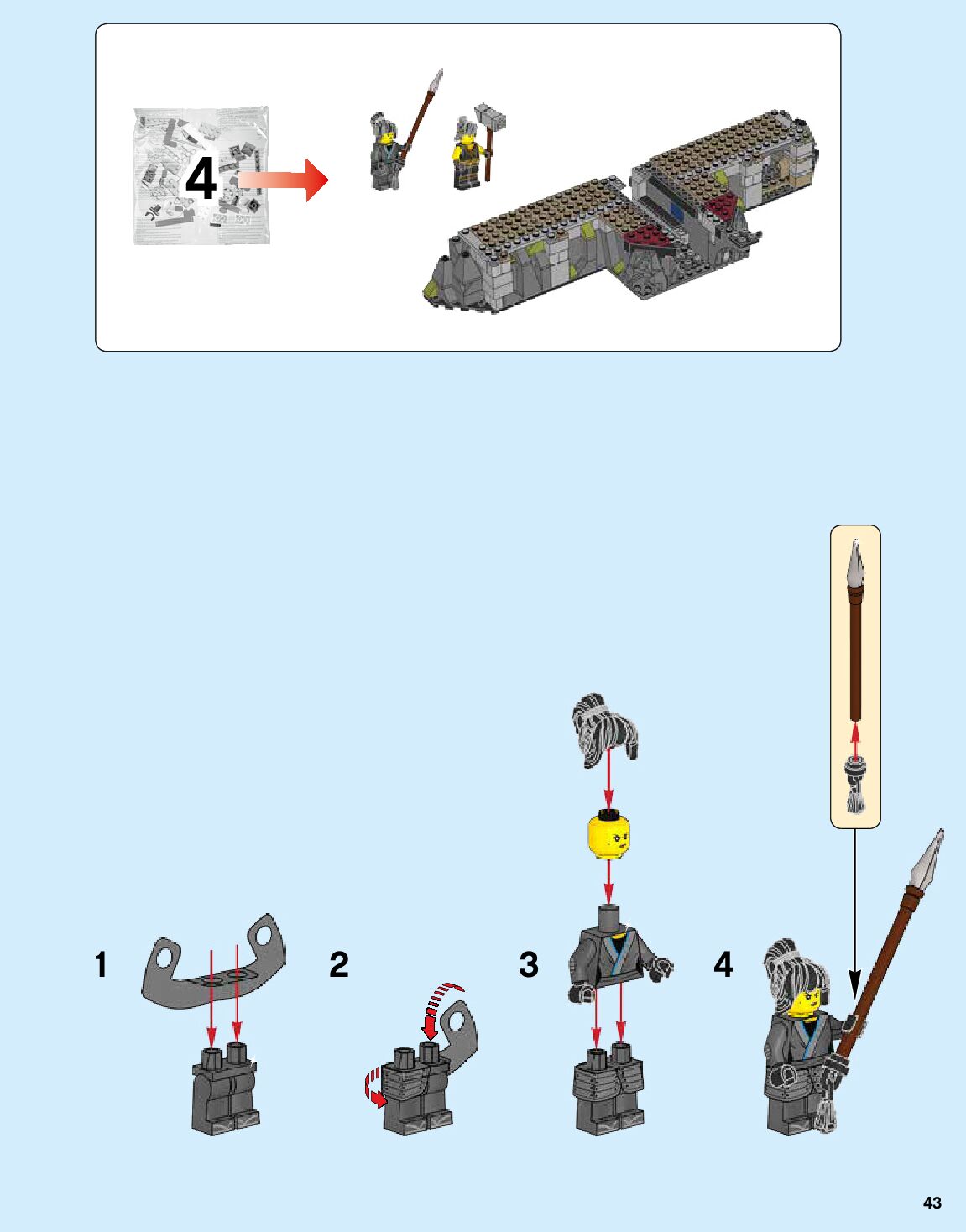 4

1

2

3

4

43