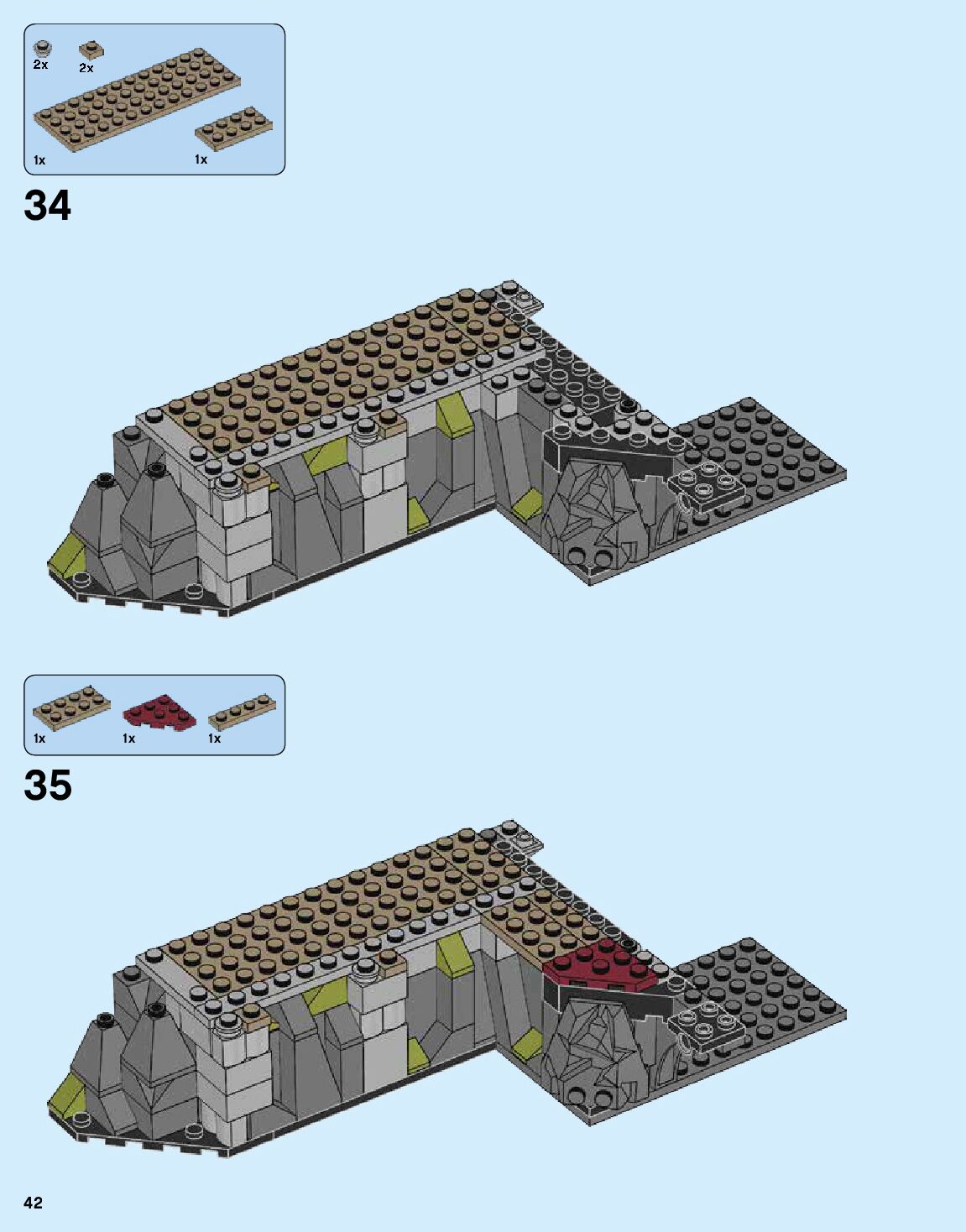 2x 2x

1x 1x

34

1x 1x 1x

35

42