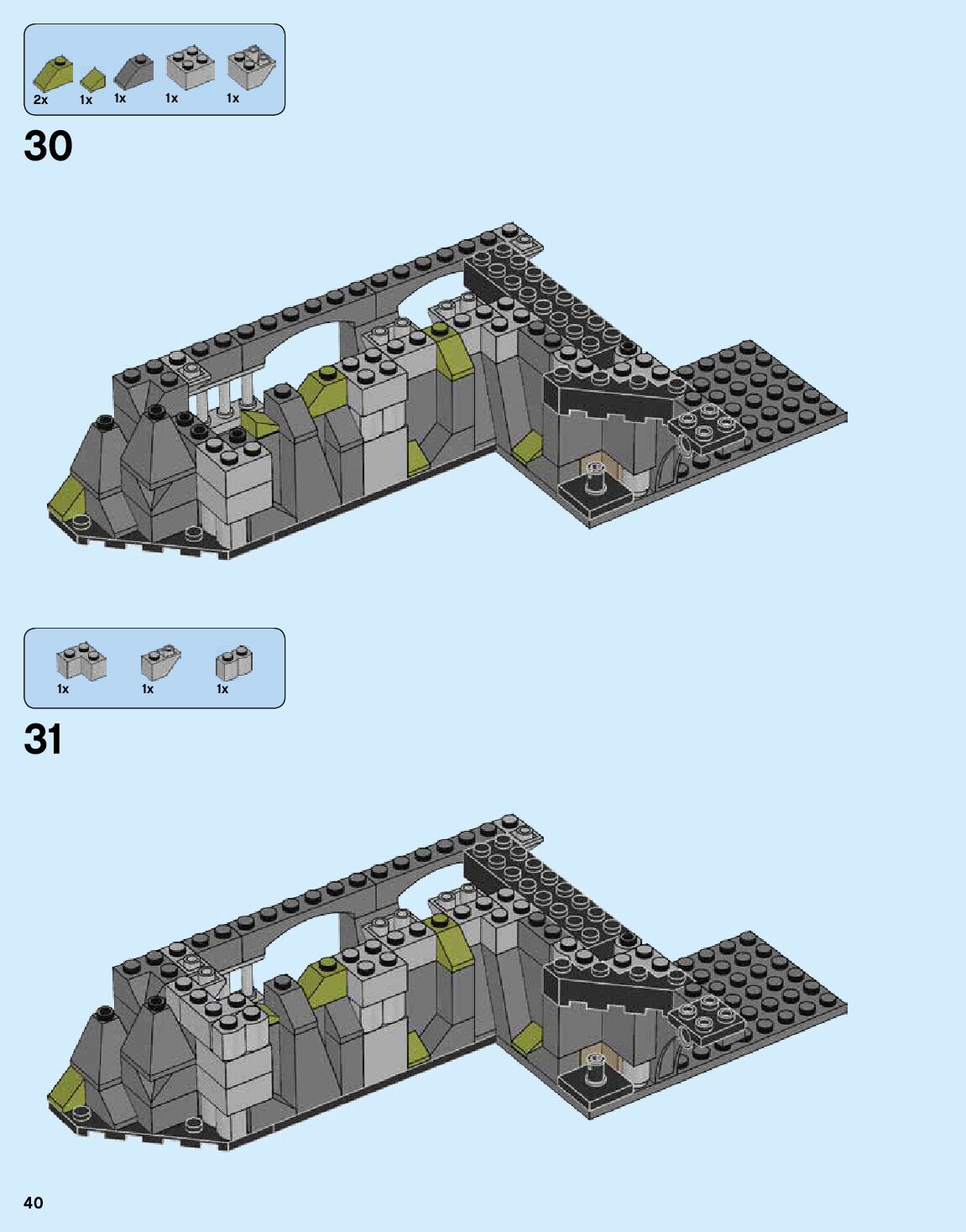 2x 1x 1x 1x 1x

30

1x 1x 1x

31

40