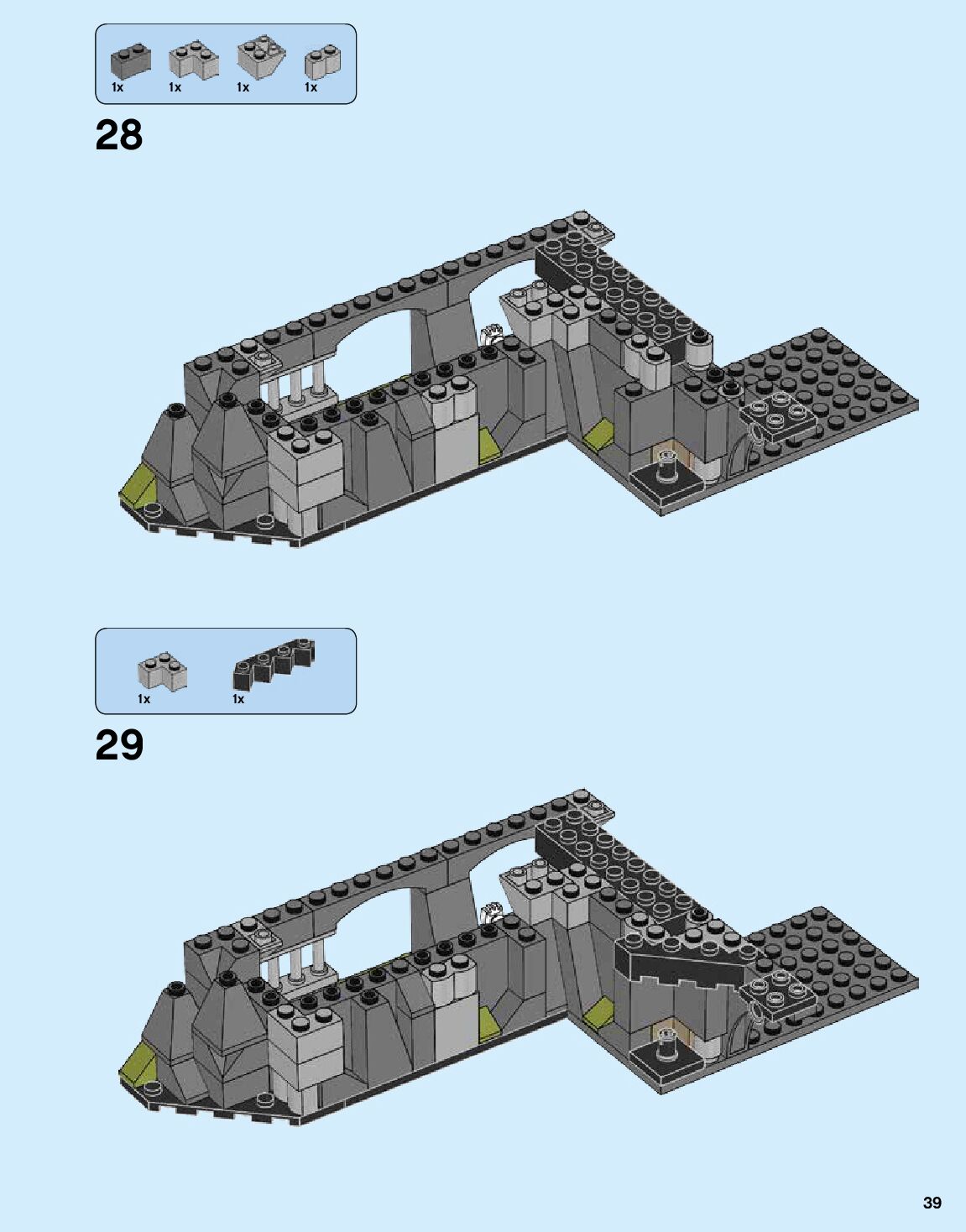 1x 1x 1x 1x

28

1x 1x

29

39