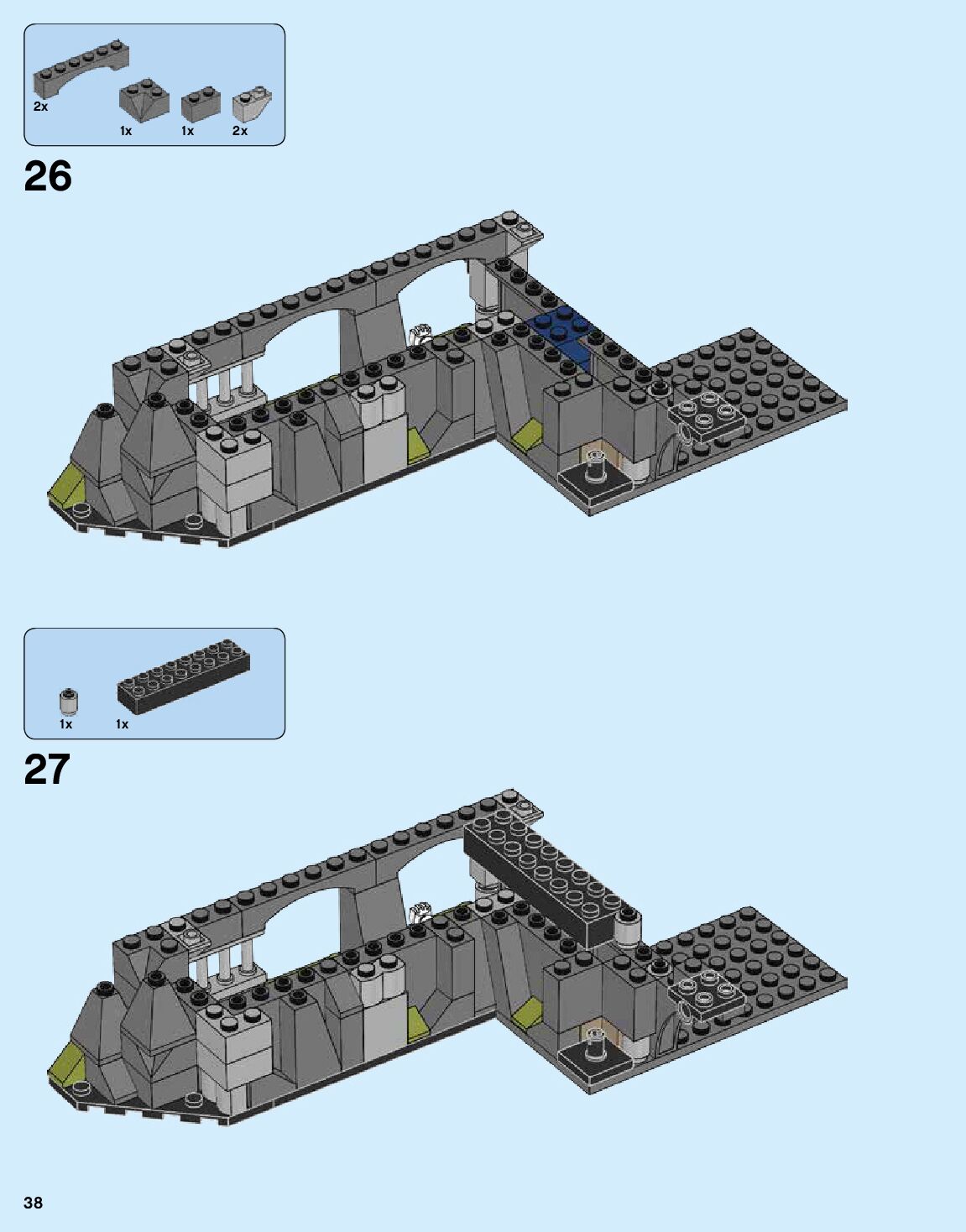 2x
1x 1x 2x

26

1x 1x

27

38