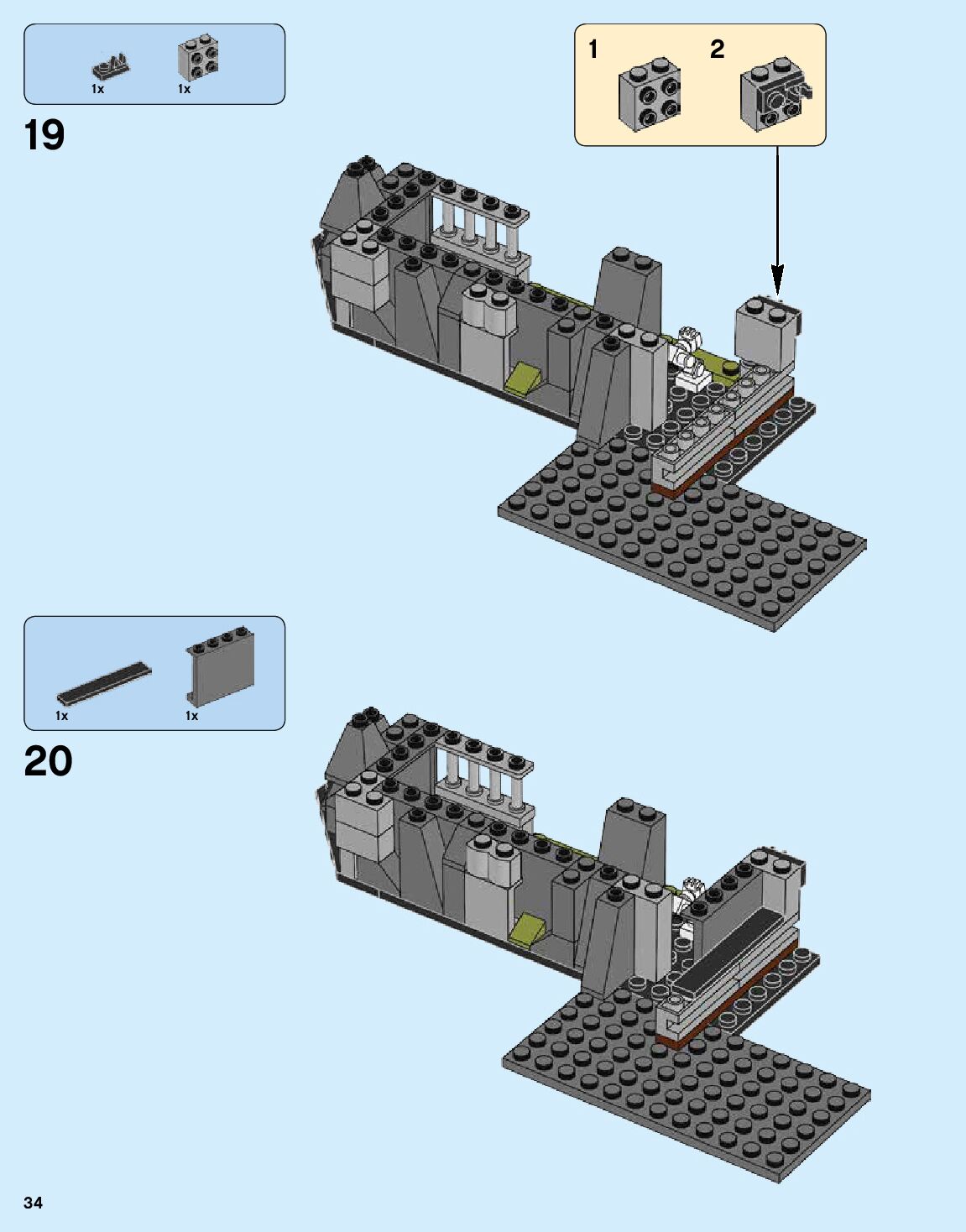 1x
1x

19

1
2

1x
1x

20

34