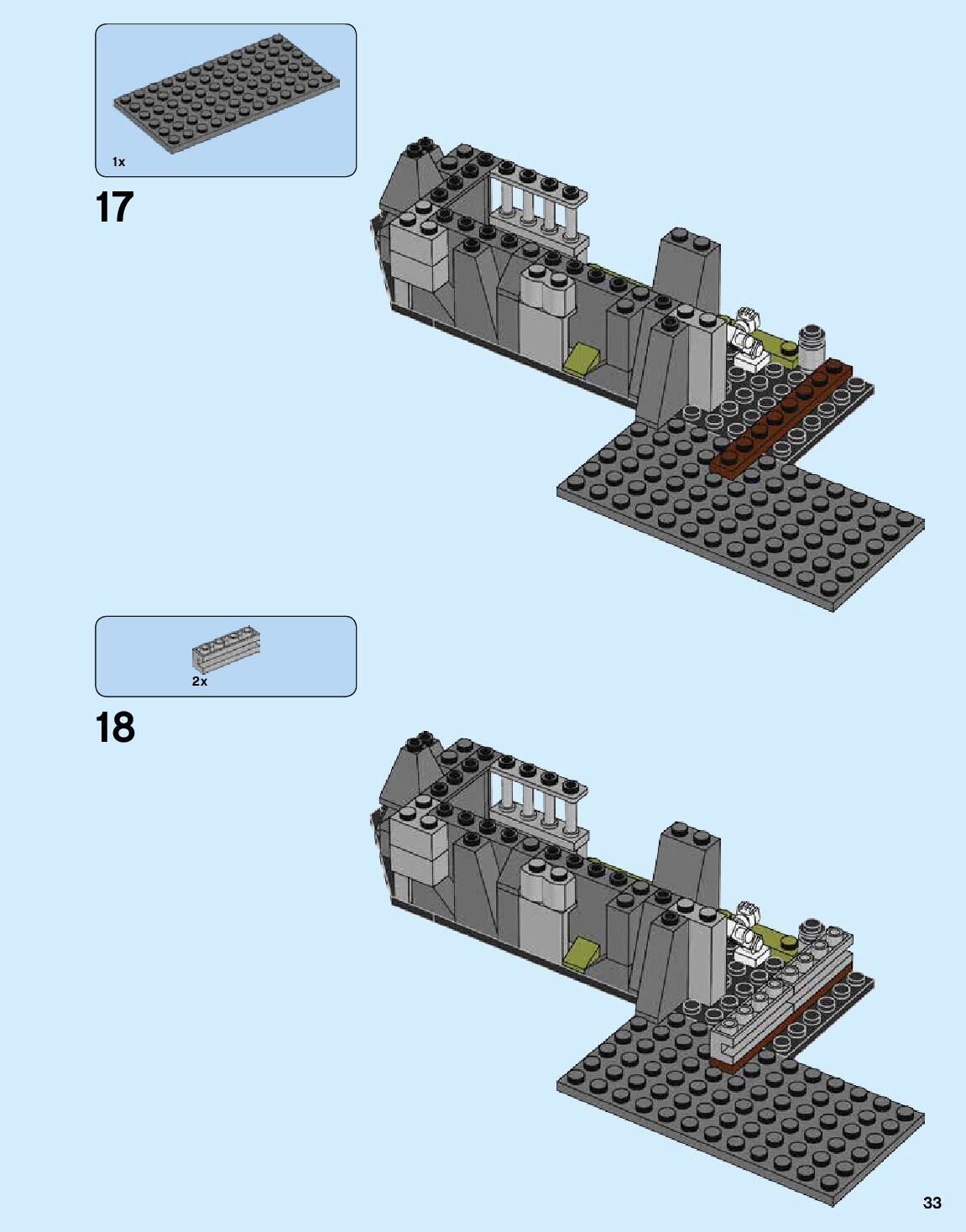 1x

17

2x

18

33