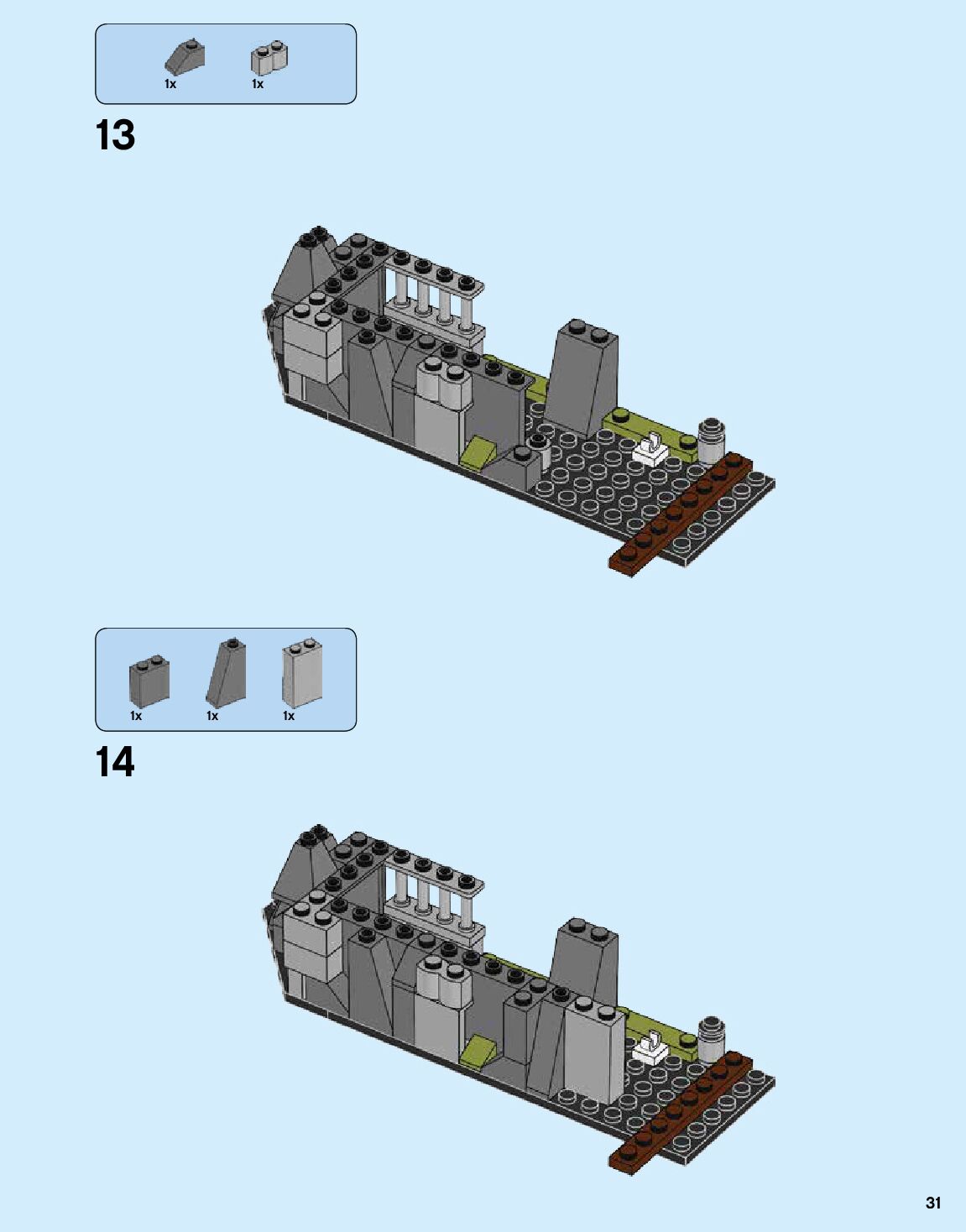 1x 1x

13

1x 1x 1x

14

31