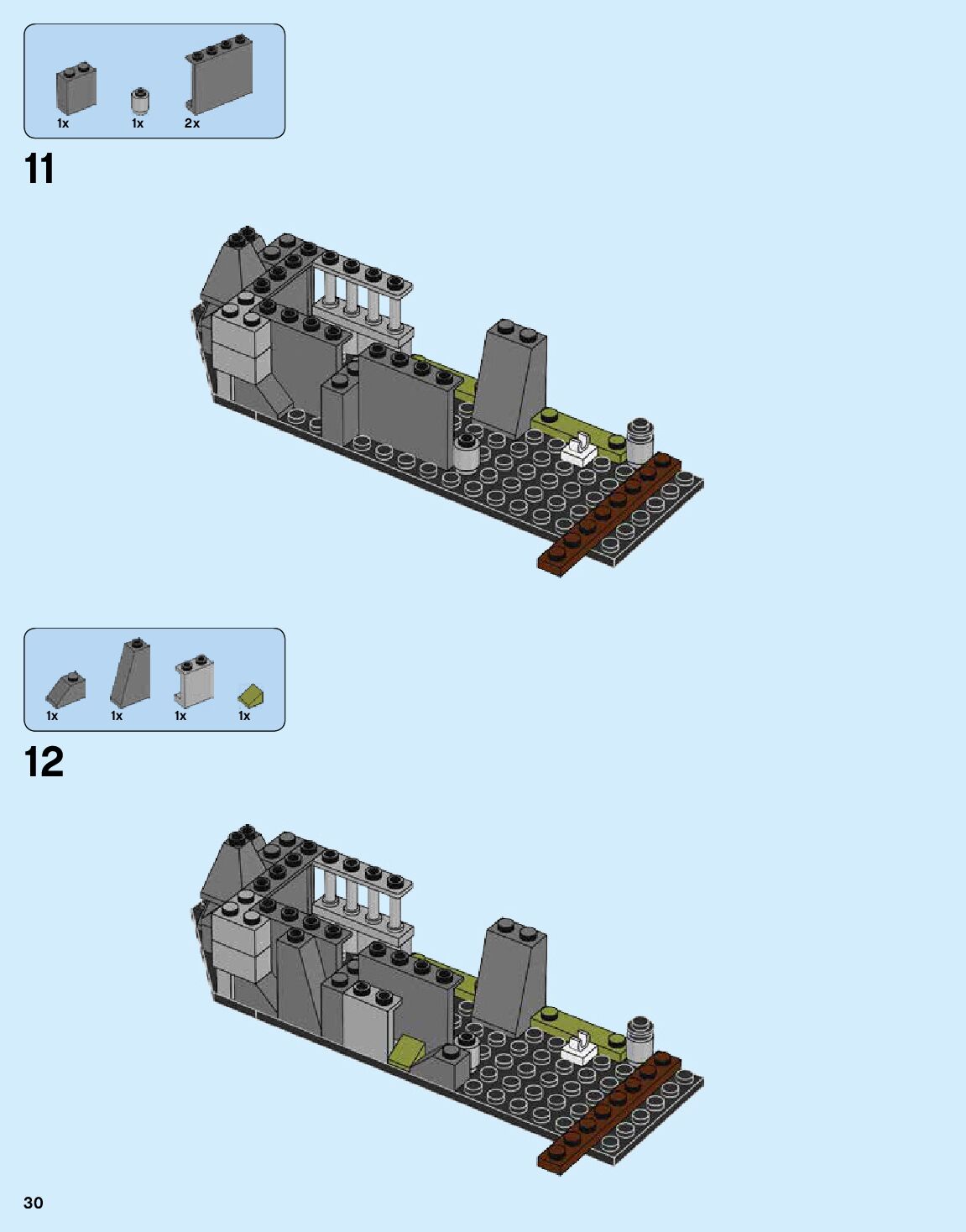 1x 1x 2x

11

1x 1x 1x 1x

12

30