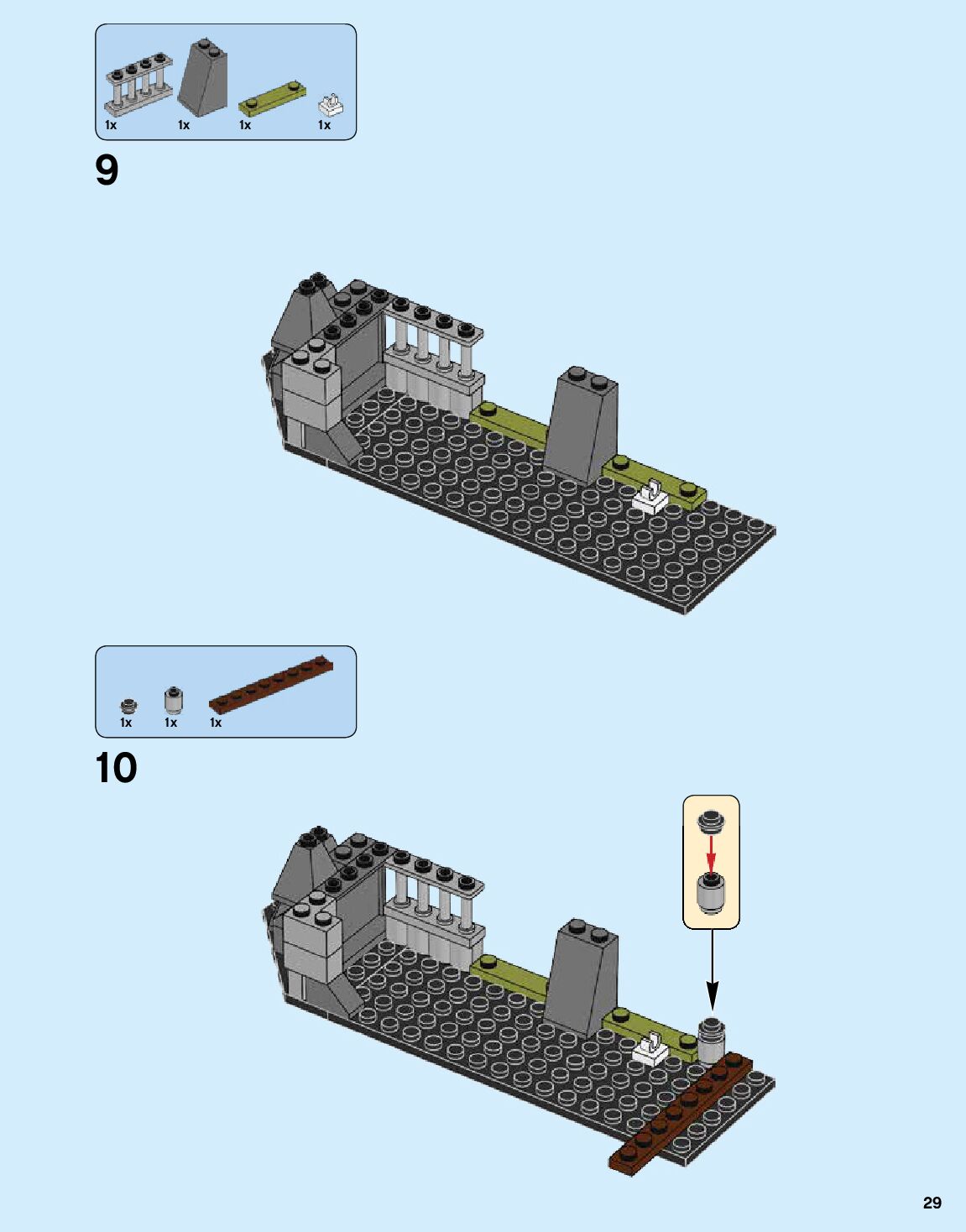 1x 1x 1x 1x

9

1x 1x 1x

10

29