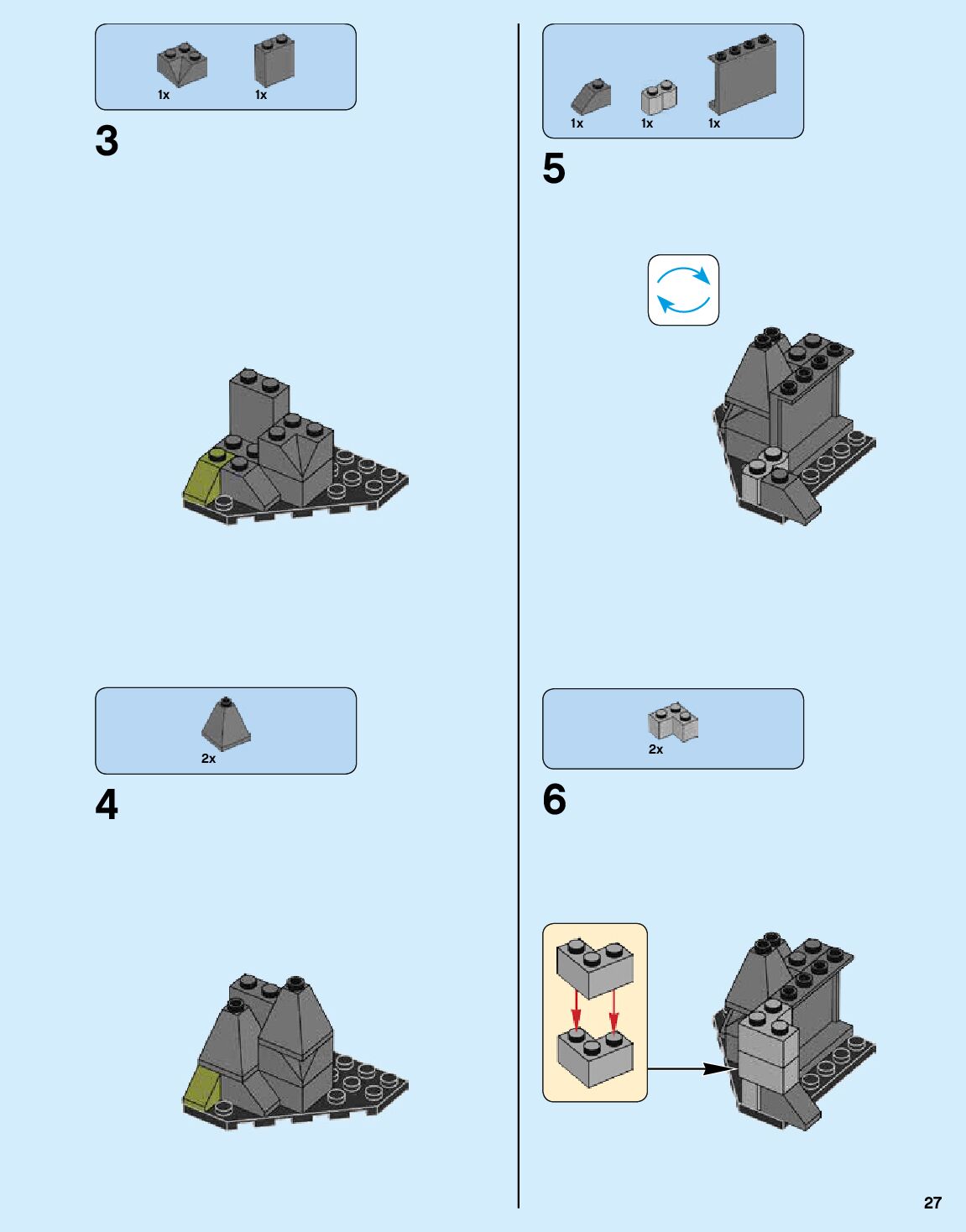 1x 1x

3

2x

4

1x 1x 1x

5

2x

6

27