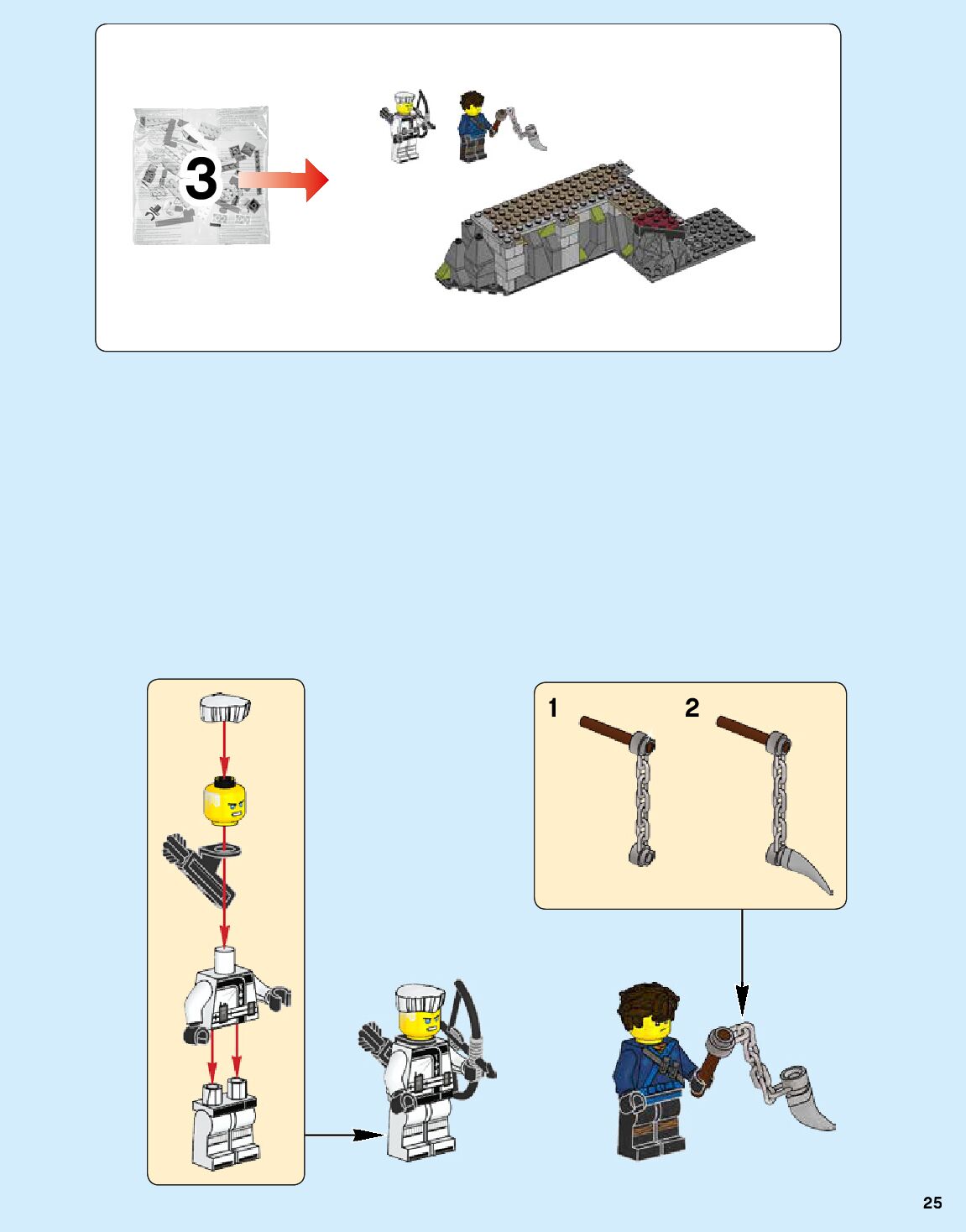 3

1

2

25