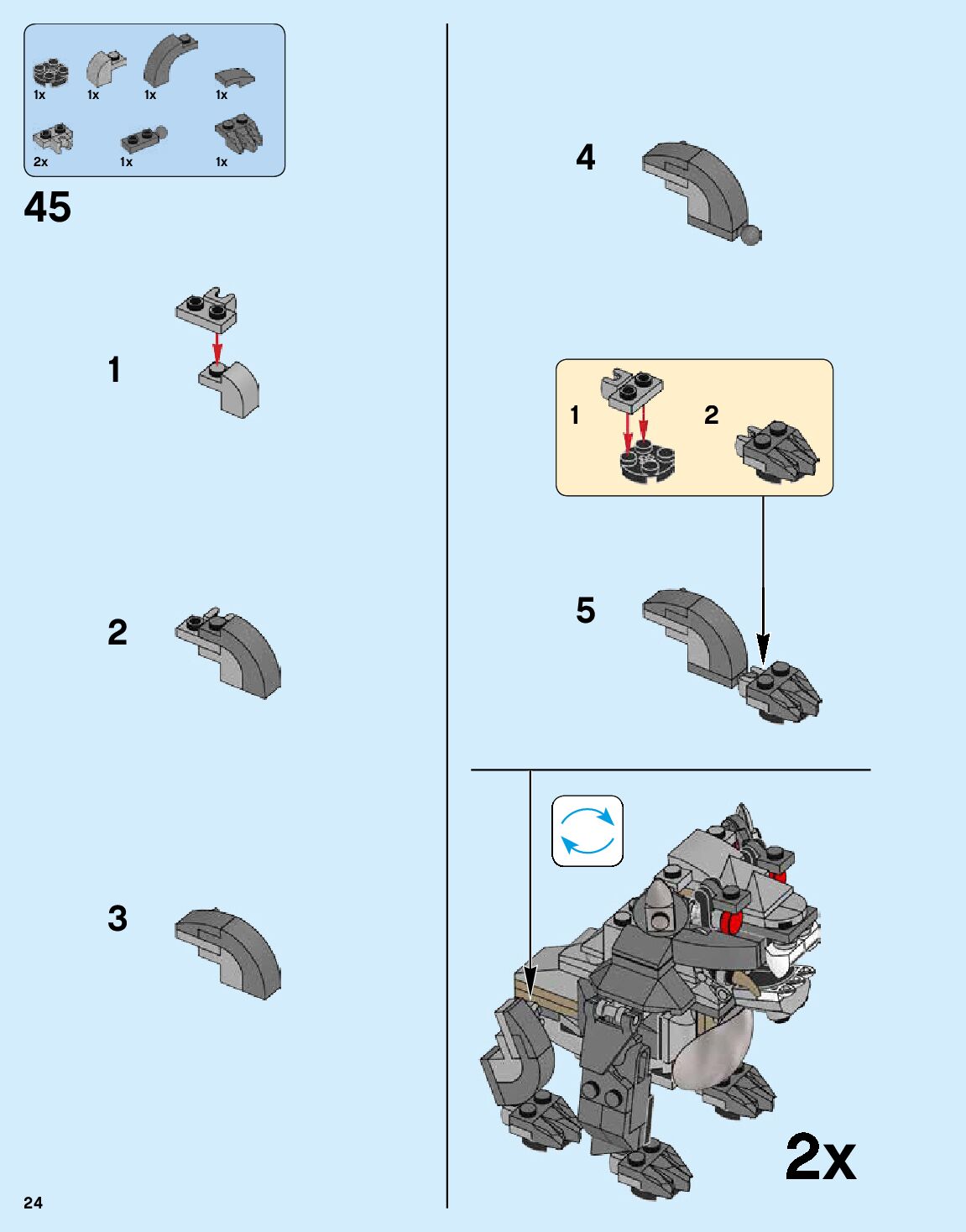 1x 1x 1x 1x

2x 1x 1x

45

1

2

3

4

1

2

5

2x

24