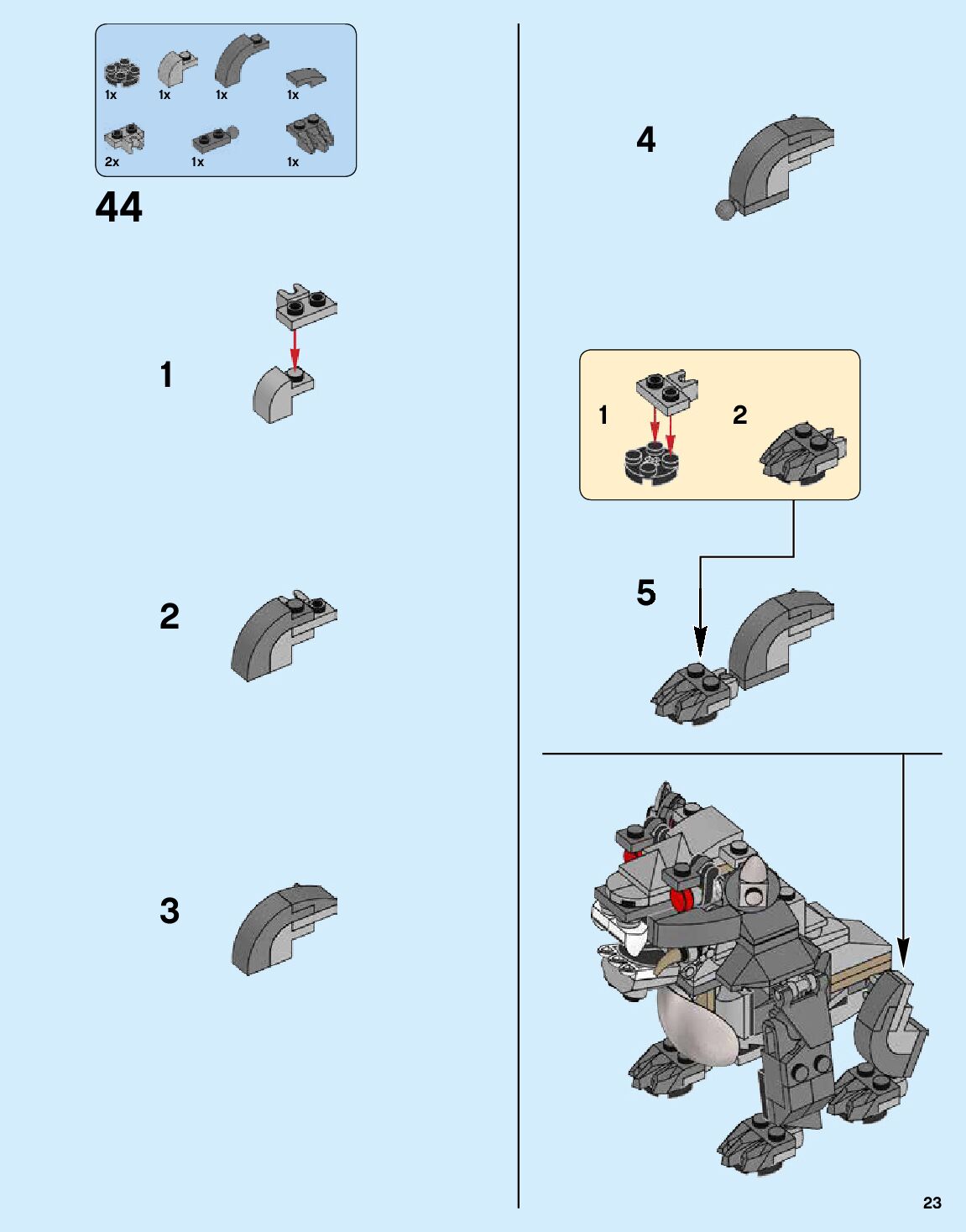 1x 1x 1x 1x
2x 1x 1x

44

1

2

3

4

1 2

5

23