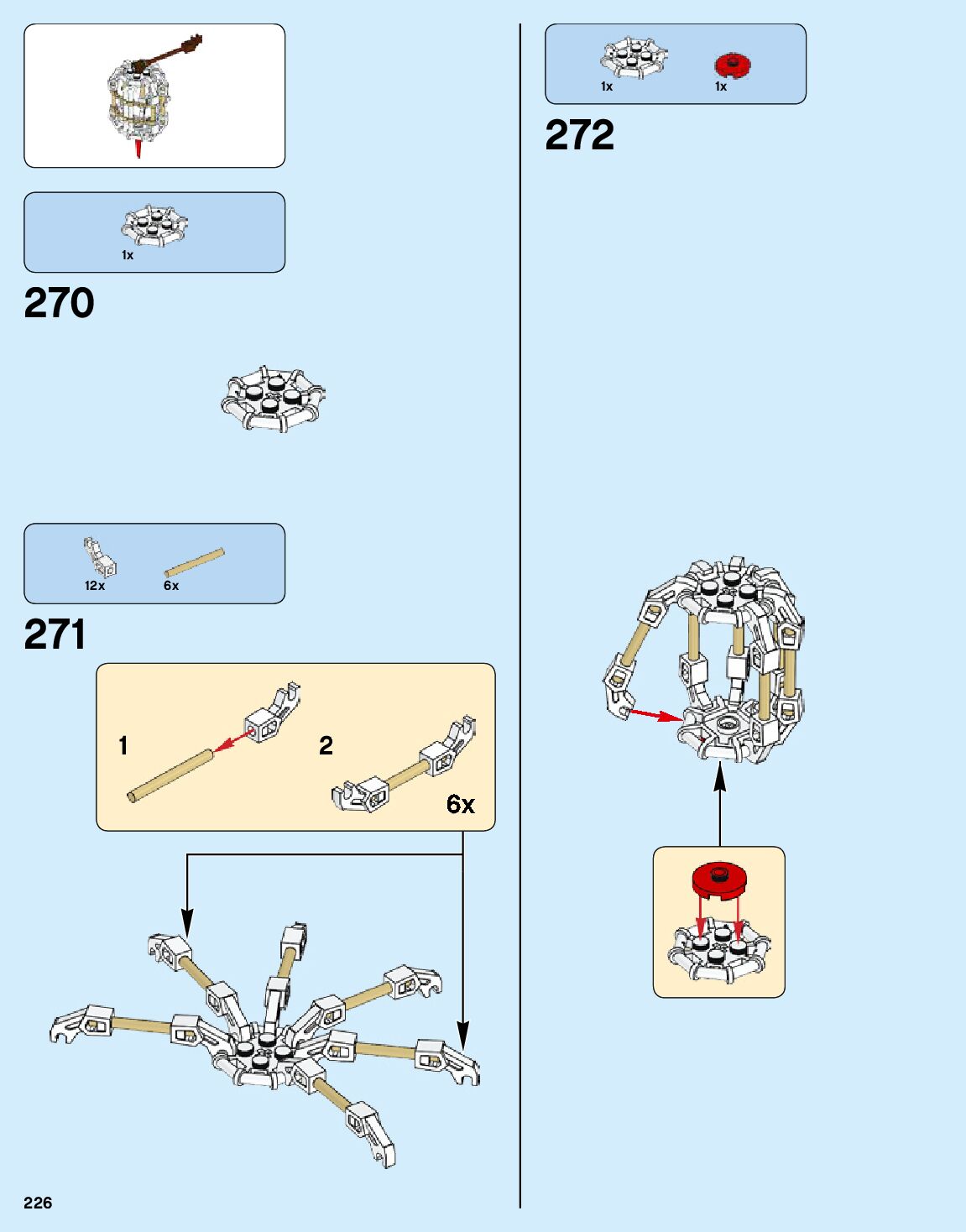 1x

270

12x 6x

271

1

2

6x

226

1x 1x

272