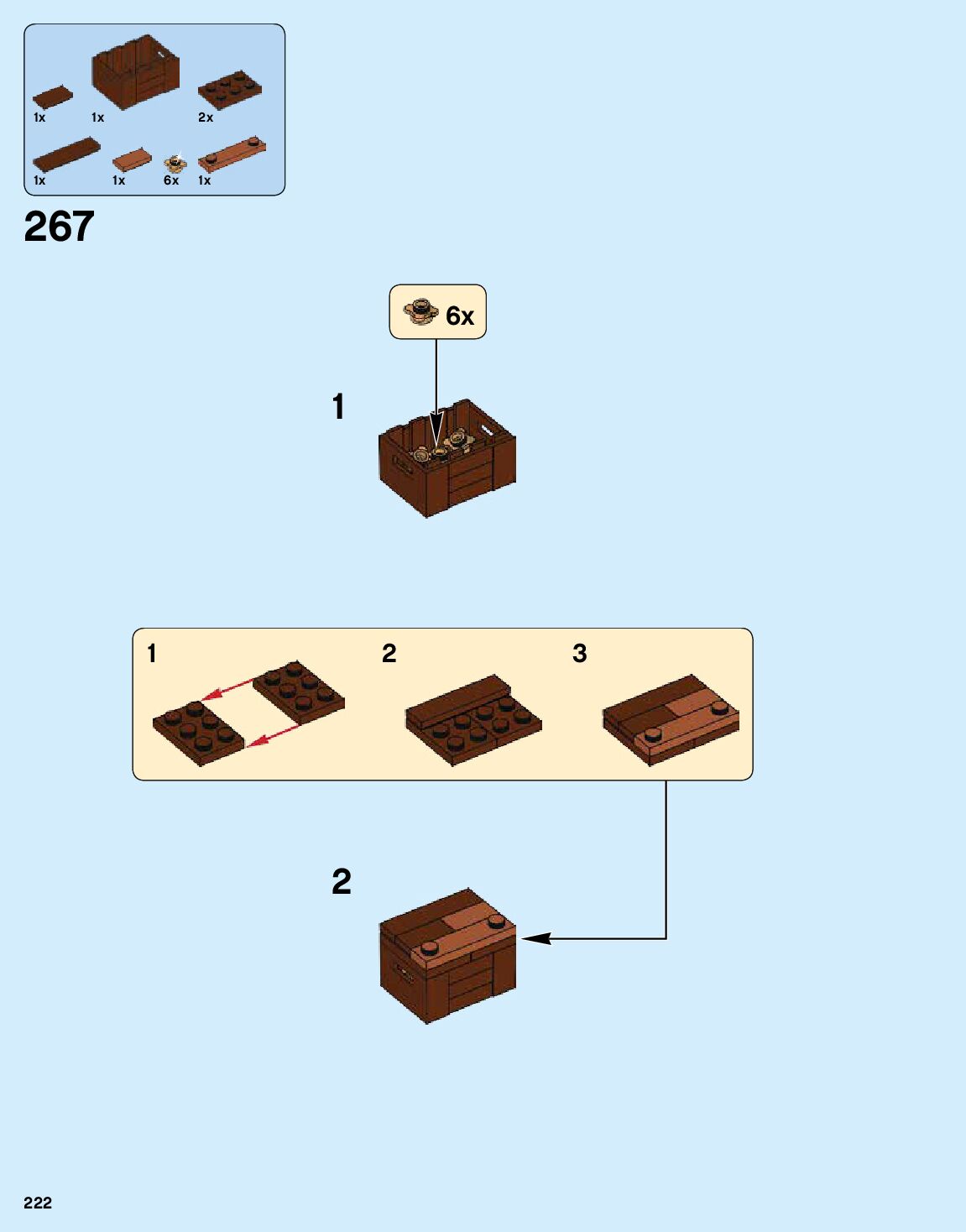 1x 1x 2x

1x 1x 6x 1x

267

6x

1

1

2

3

2

222