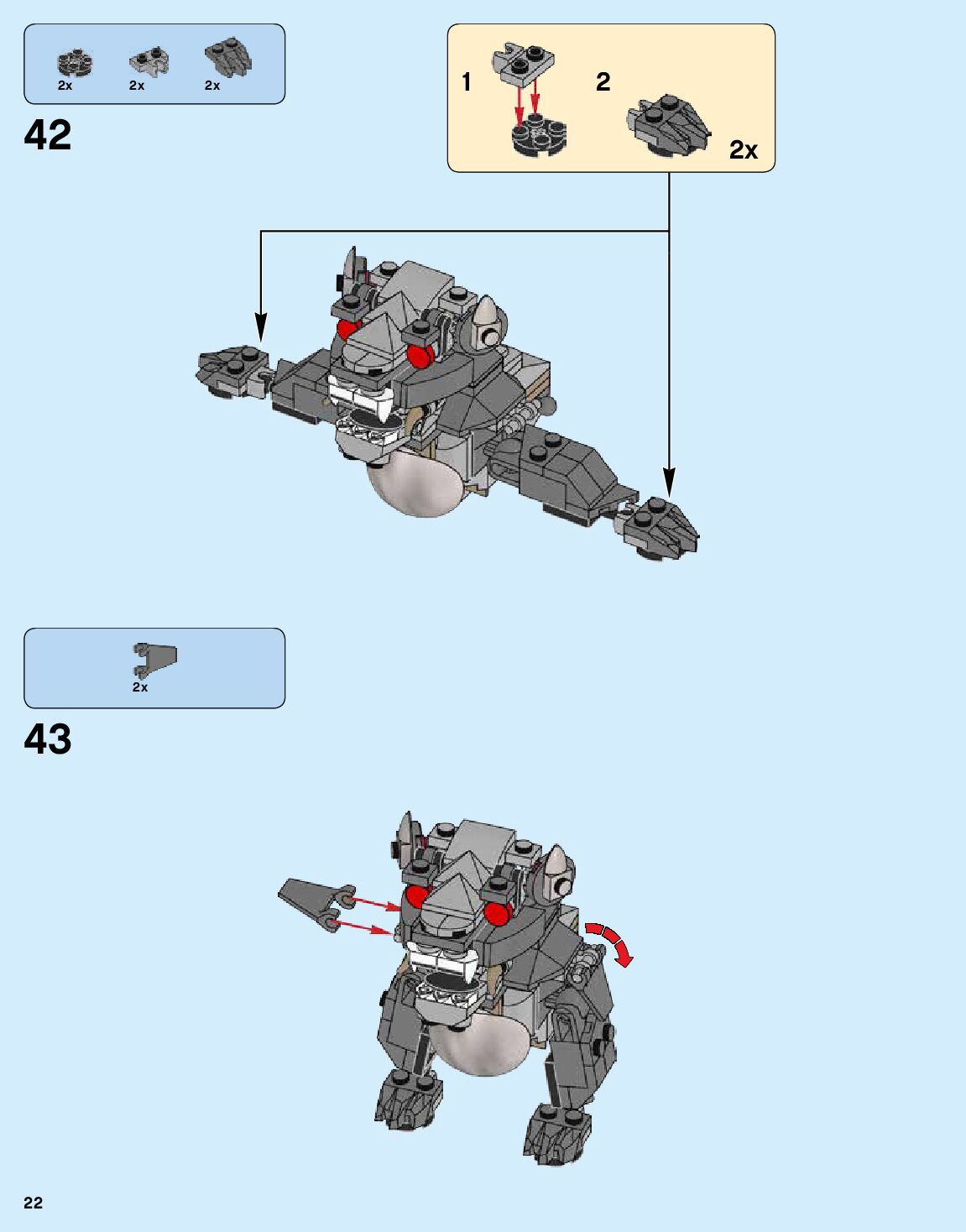 2x 2x 2x

42

1 2

2x

2x

43

22